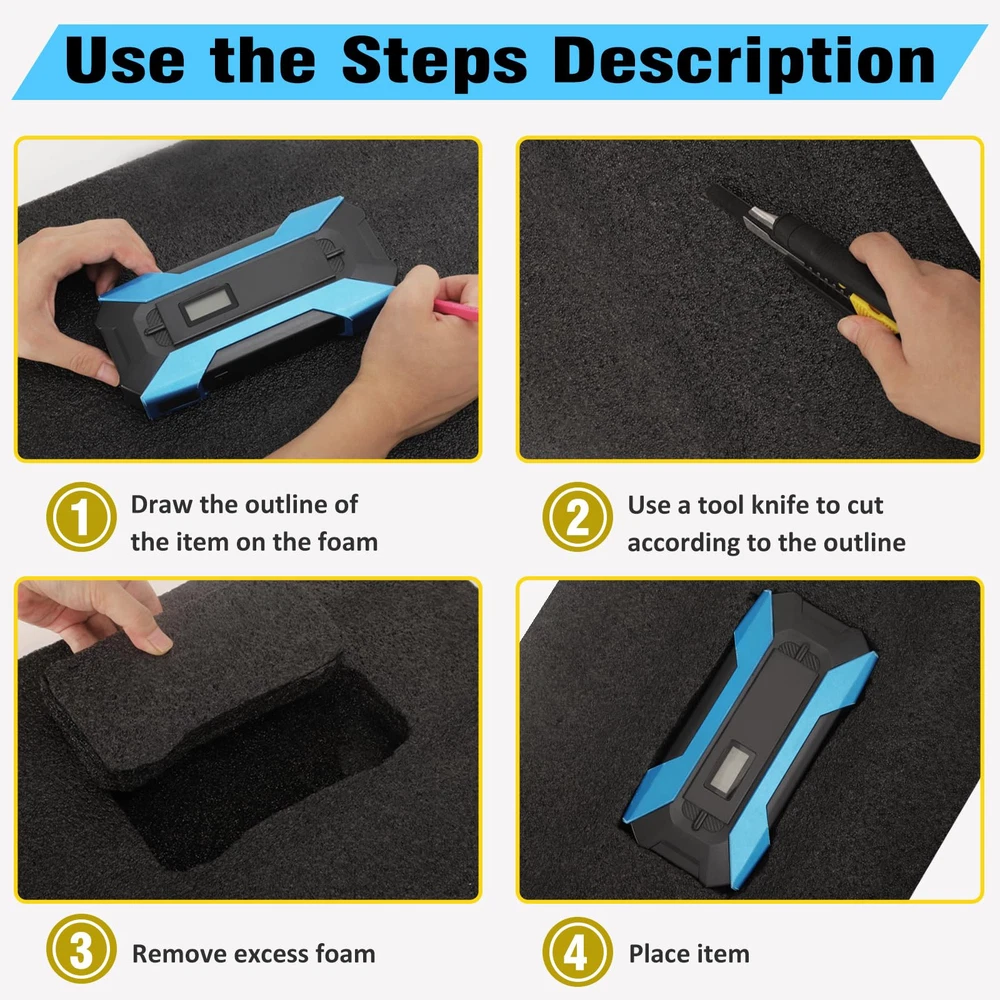 Use the Steps Description

1 Draw the outline of the item on the foam

2 Use a tool knife to cut according to the outline

3 Remove excess foam

4 Place item