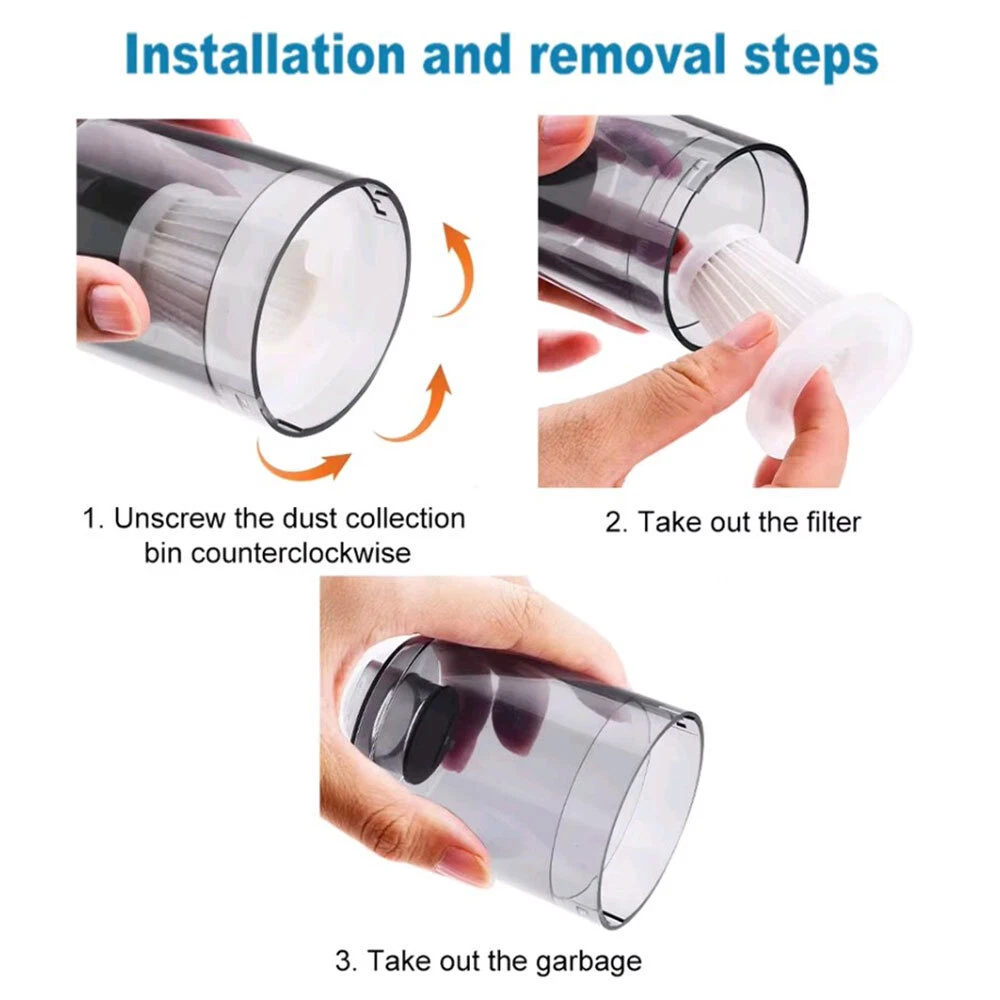 Installation and removal steps

1. Unscrew the dust collection bin counterclockwise

2. Take out the filter

3. Take out the garbage