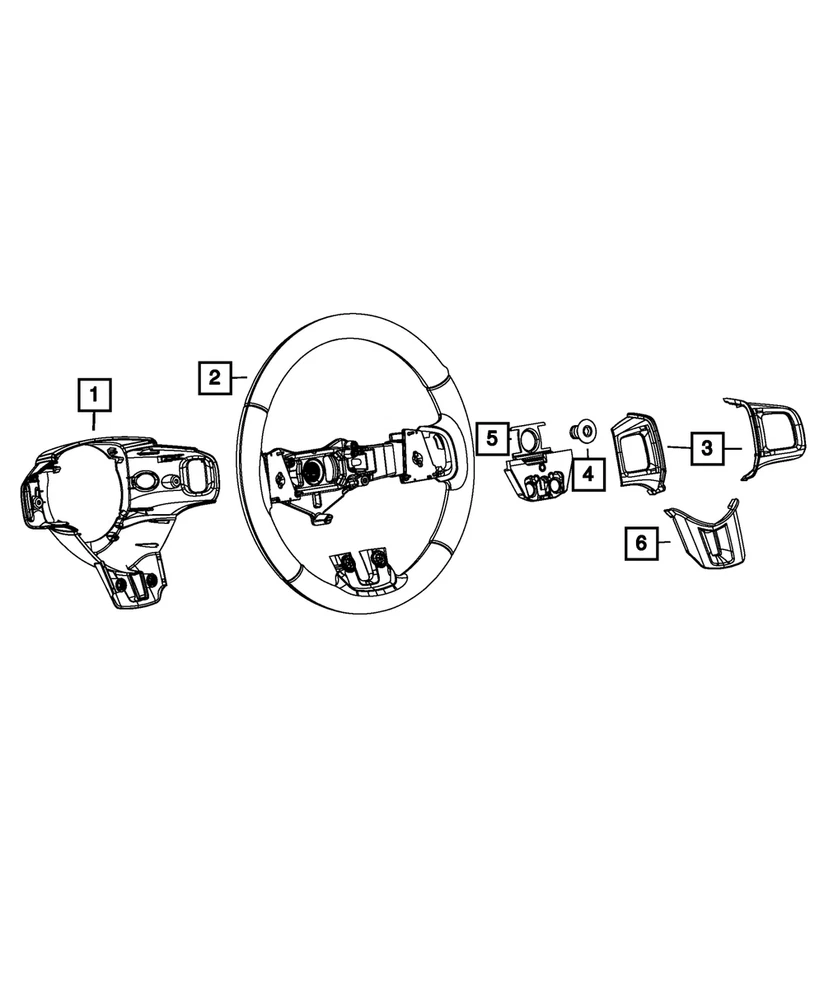 1
2
5
4
3
6