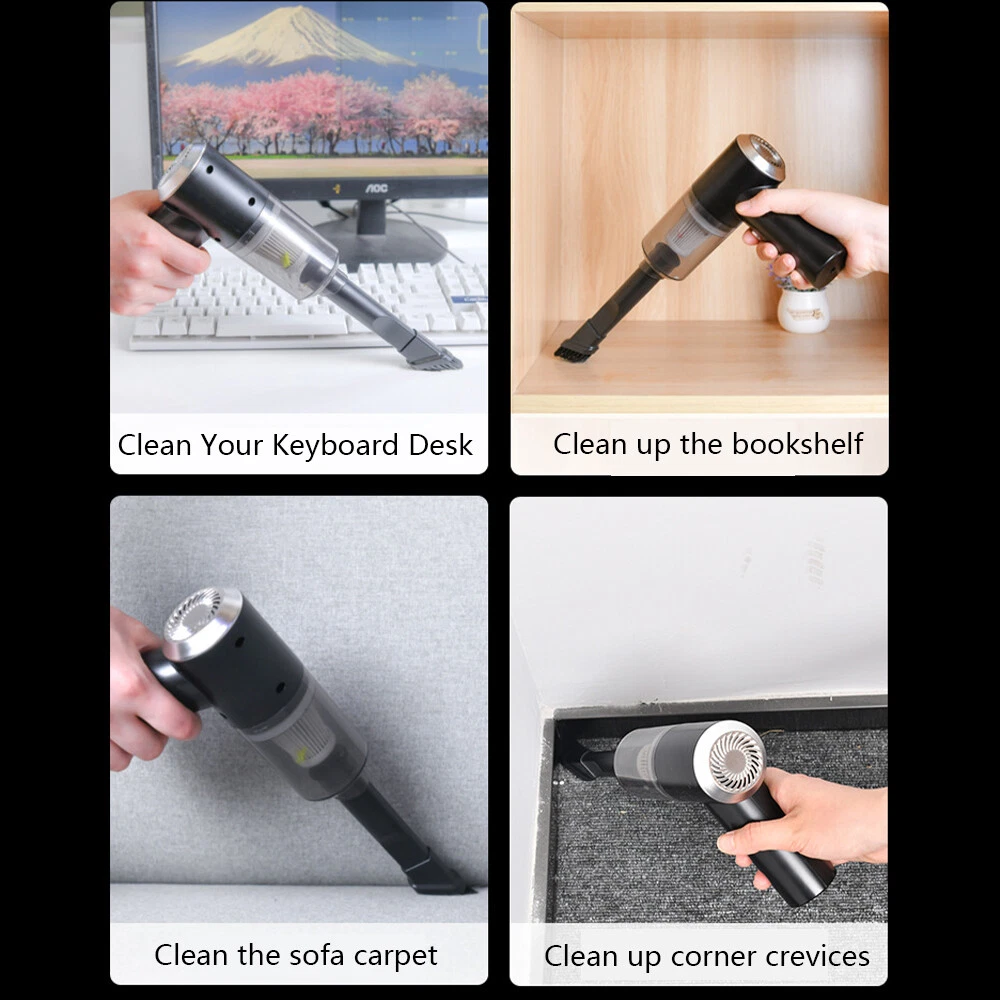 AOC

Clean Your Keyboard Desk

Clean up the bookshelf

Clean the sofa carpet

Clean up corner crevices