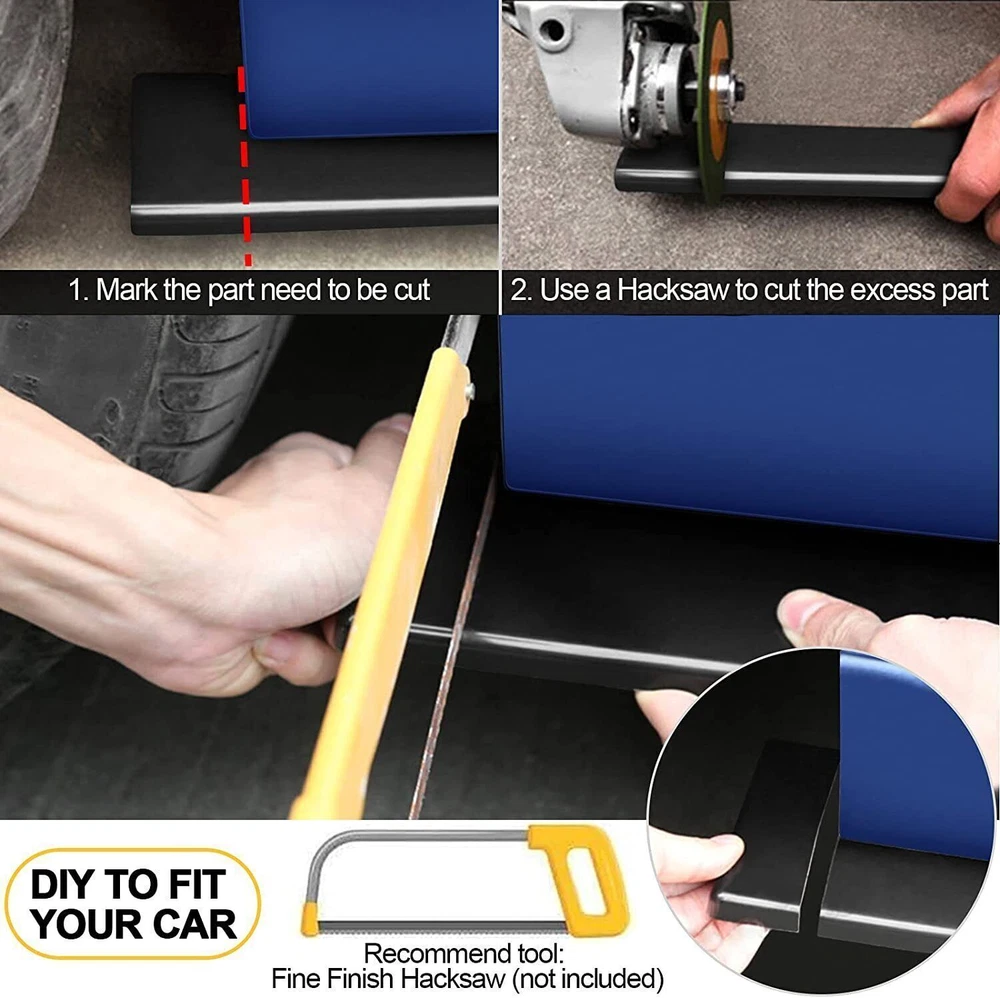 1. Mark the part need to be cut

2. Use a Hacksaw to cut the excess part

DIY TO FIT YOUR CAR

Recommend tool:
Fine Finish Hacksaw (not included)