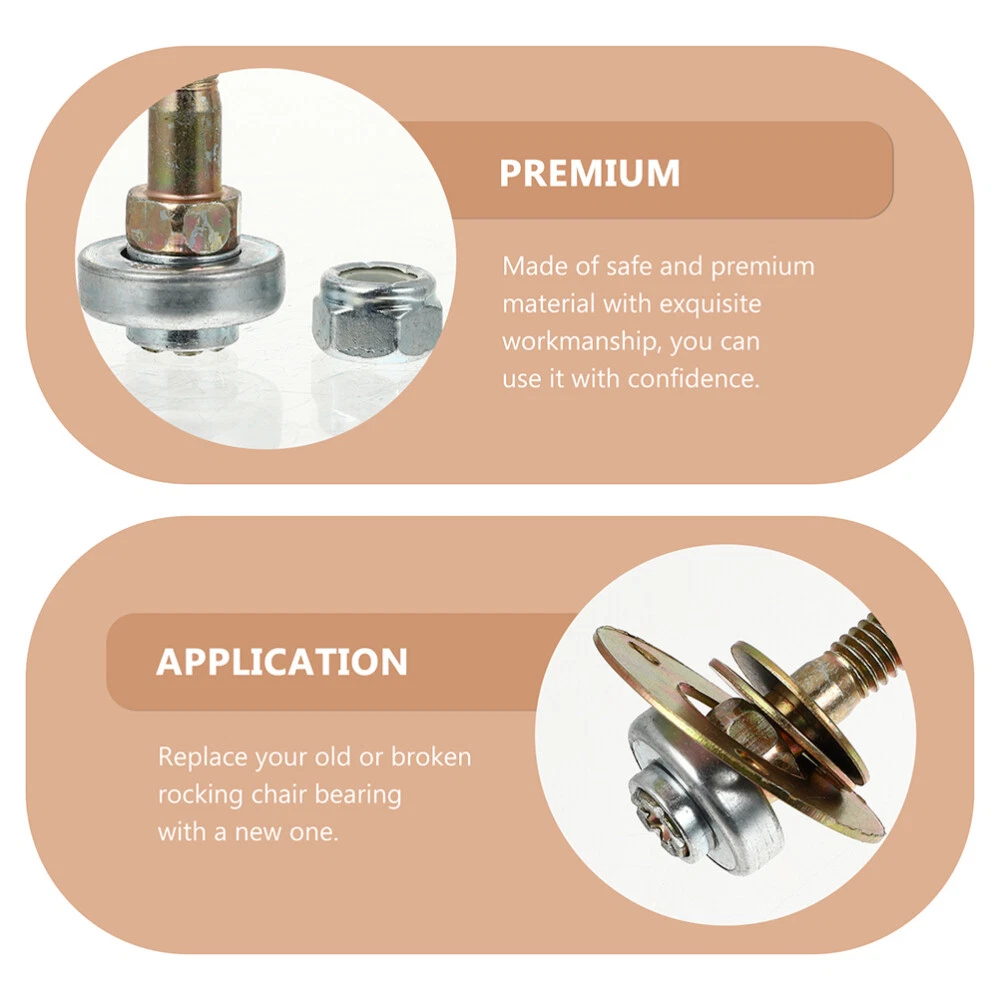 PREMIUM

Made of safe and premium material with exquisite workmanship, you can use it with confidence.

APPLICATION

Replace your old or broken rocking chair bearing with a new one.