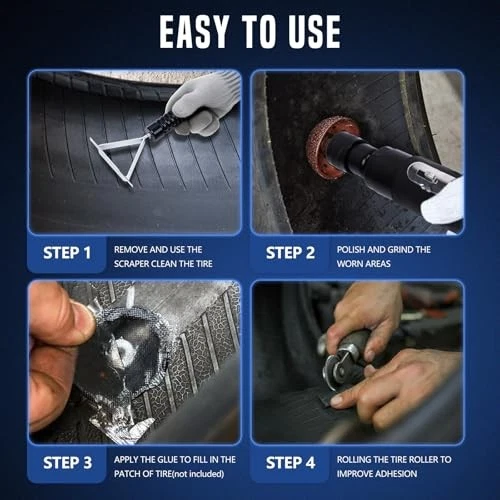 EASY TO USE

STEP 1
REMOVE AND USE THE SCRAPER CLEAN THE TIRE

STEP 2
POLISH AND GRIND THE WORN AREAS

STEP 3
APPLY THE GLUE TO FILL IN THE PATCH OF TIRE(not included)

STEP 4
ROLLING THE TIRE ROLLER TO IMPROVE ADHESION