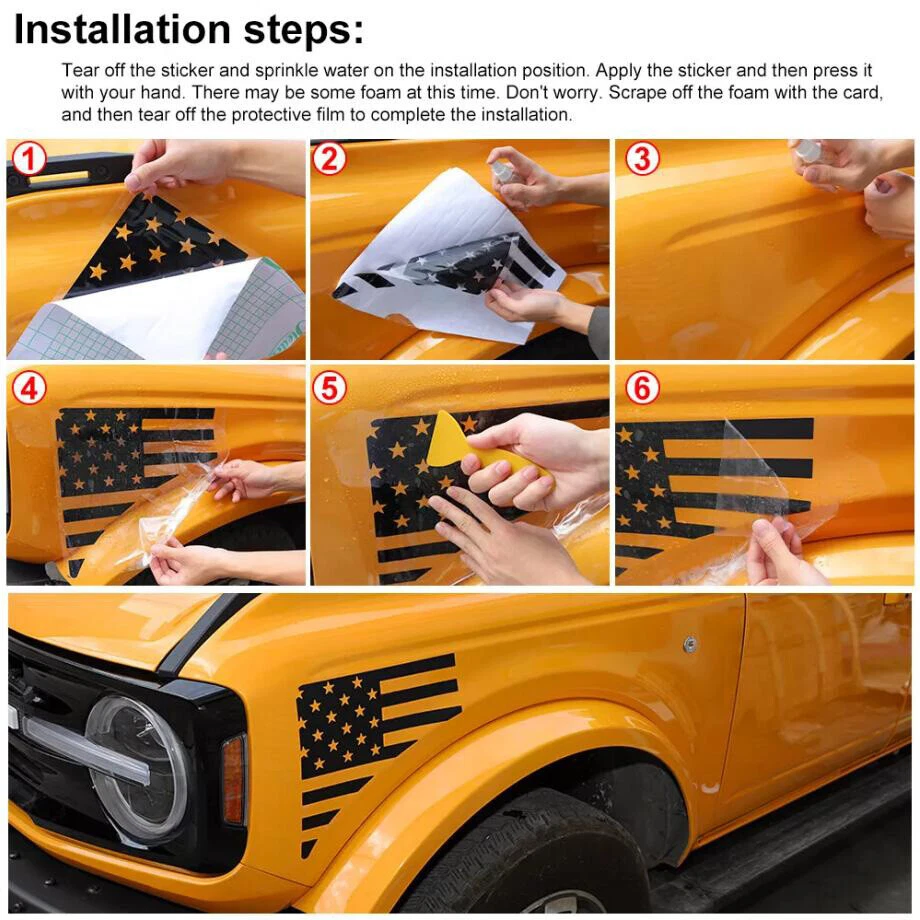 Installation steps:

Tear off the sticker and sprinkle water on the installation position. Apply the sticker and then press it with your hand. There may be some foam at this time. Don't worry. Scrape off the foam with the card, and then tear off the protective film to complete the installation.

1

2

3

4

5

6