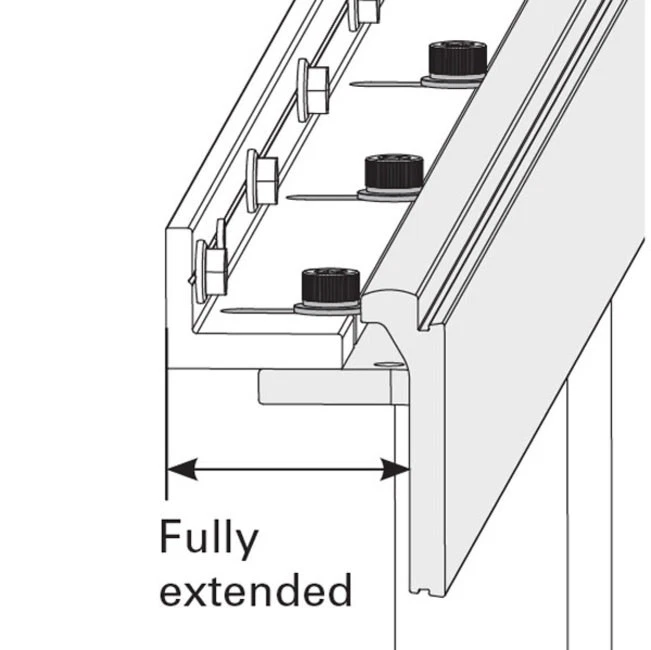 Fully extended