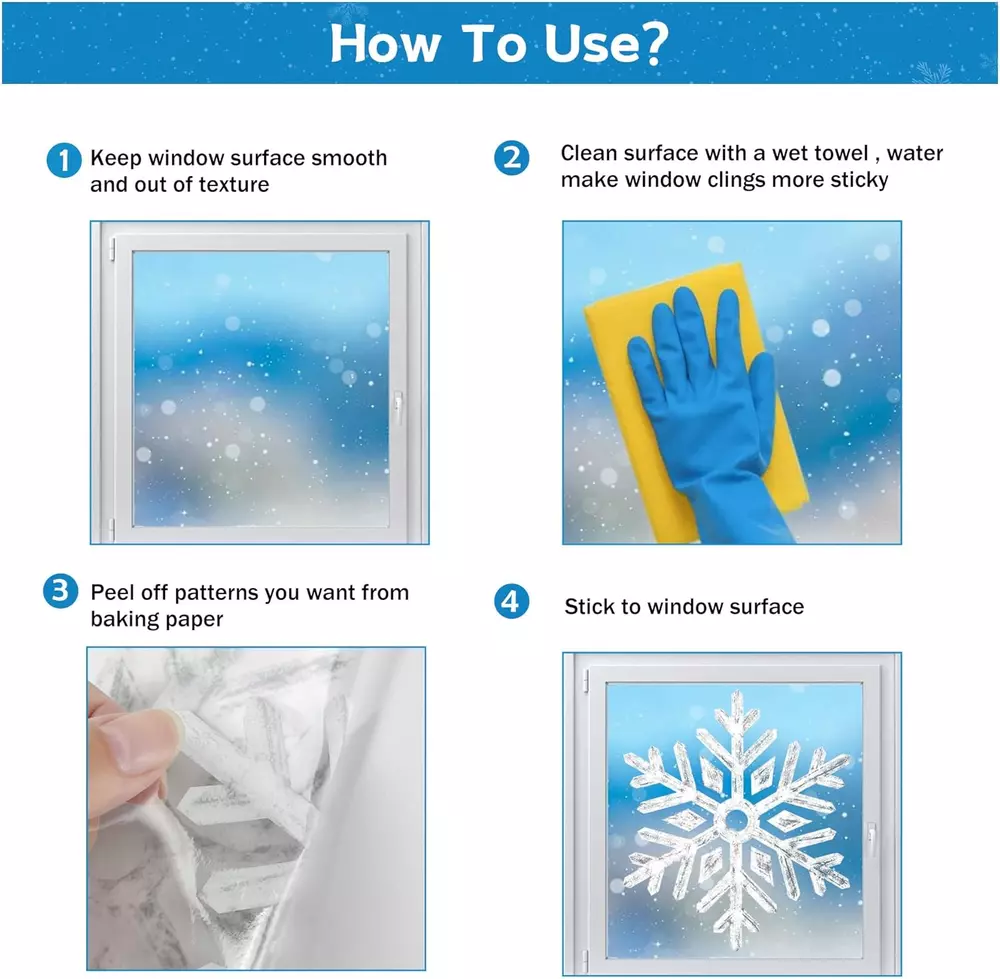 How To Use?

1 Keep window surface smooth and out of texture

2 Clean surface with a wet towel , water make window clings more sticky

3 Peel off patterns you want from baking paper

4 Stick to window surface