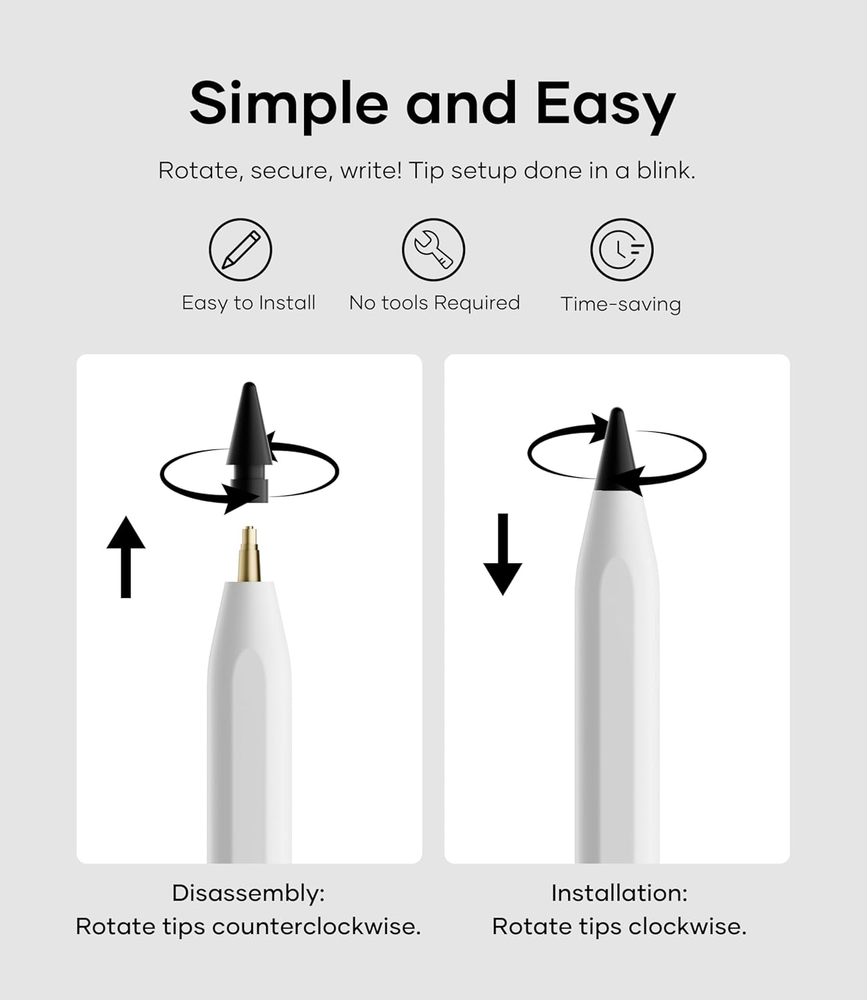 Simple and Easy

Rotate, secure, write! Tip setup done in a blink.

Easy to Install

No tools Required

Time-saving

Disassembly:
Rotate tips counterclockwise.

Installation:
Rotate tips clockwise.