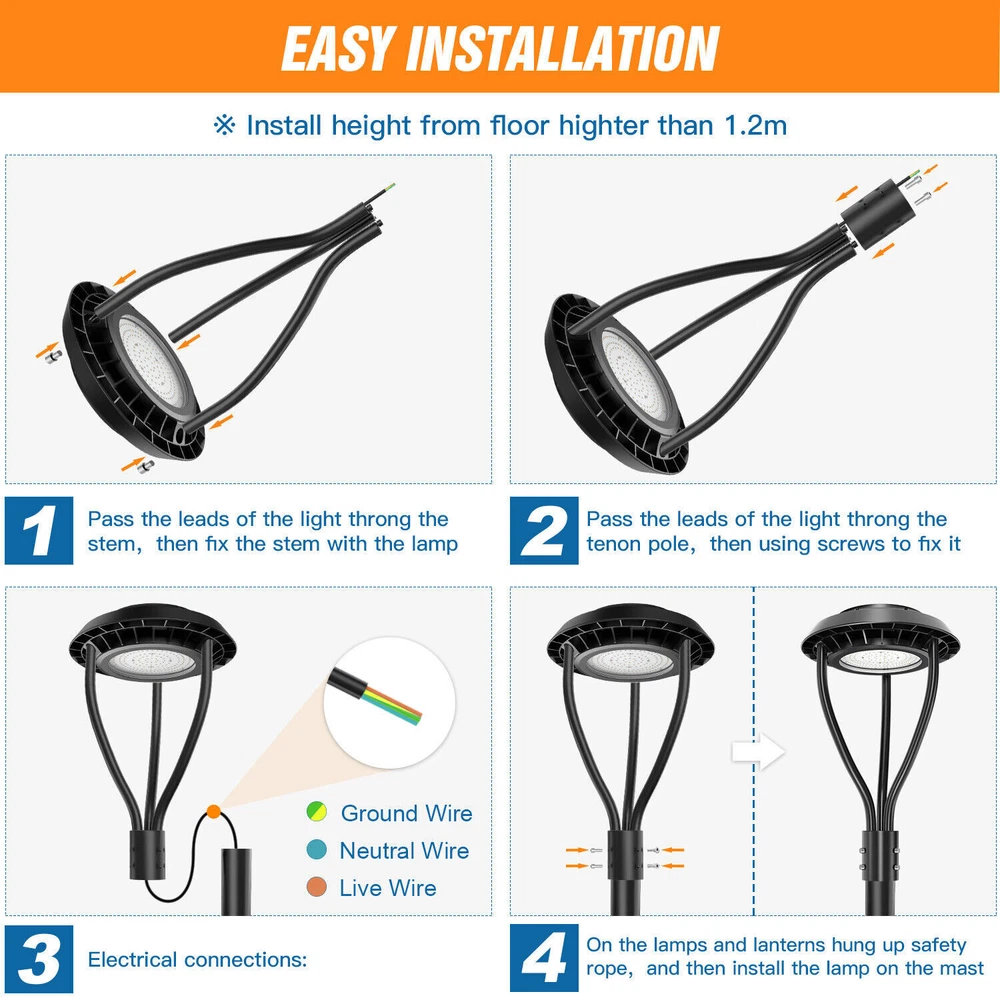 EASY INSTALLATION

※ Install height from floor highter than 1.2m

1 Pass the leads of the light throng the stem, then fix the stem with the lamp

2 Pass the leads of the light throng the tenon pole, then using screws to fix it

Ground Wire
Neutral Wire
Live Wire

3 Electrical connections:

4 On the lamps and lanterns hung up safety rope, and then install the lamp on the mast