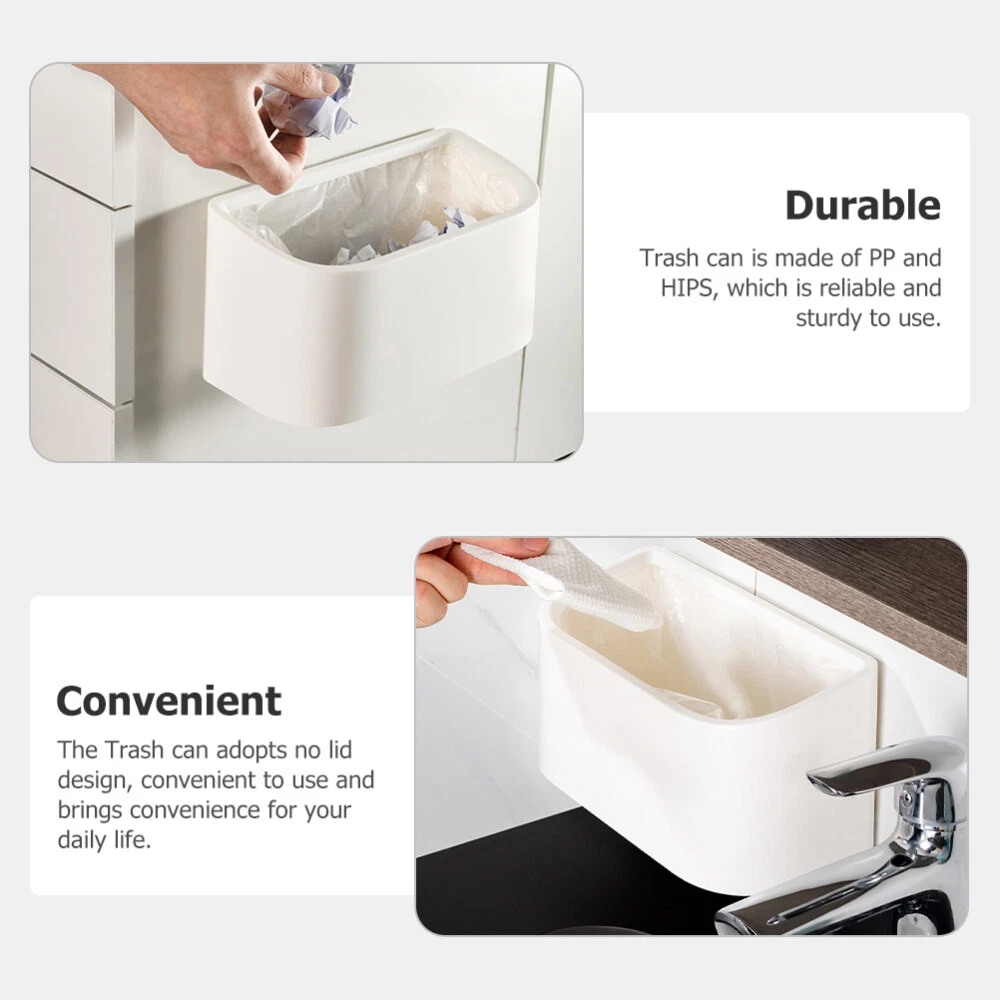 Durable

Trash can is made of PP and HIPS, which is reliable and sturdy to use.

Convenient

The Trash can adopts no lid design, convenient to use and brings convenience for your daily life.