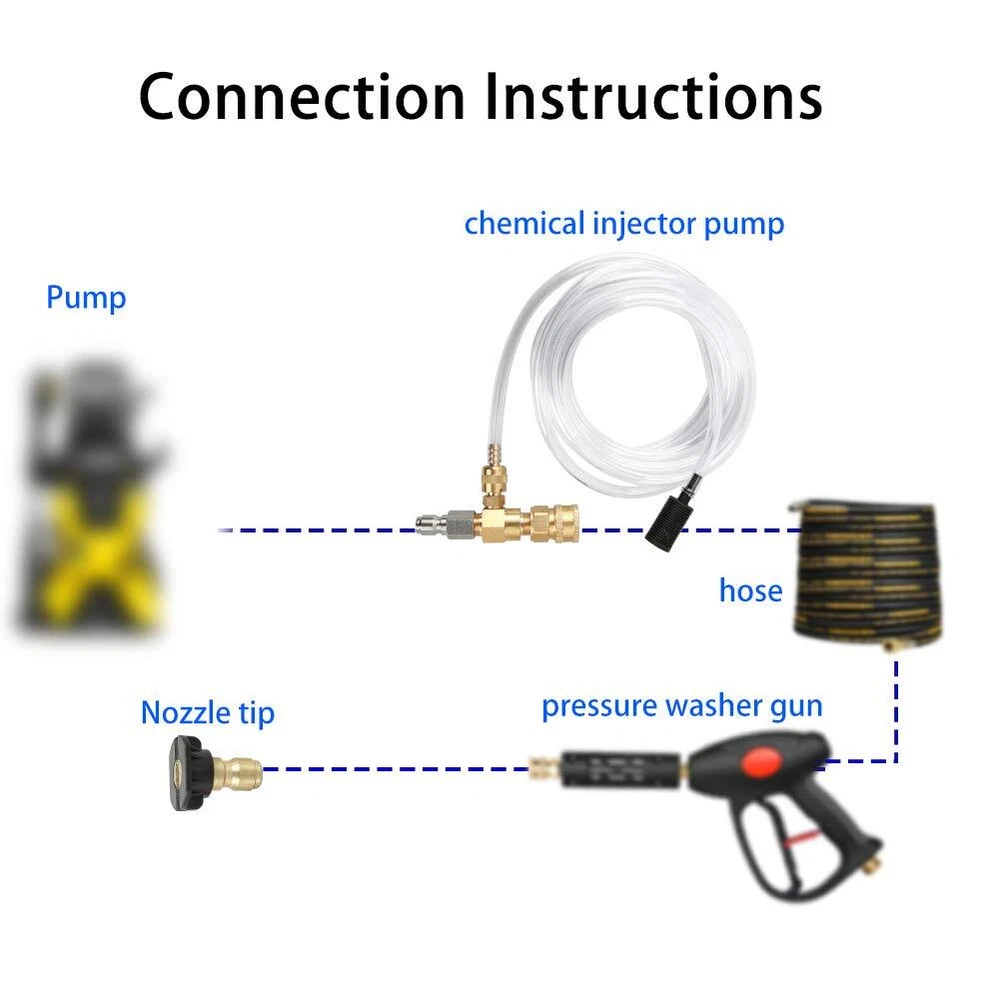 Connection Instructions

chemical injector pump

Pump

hose

Nozzle tip

pressure washer gun