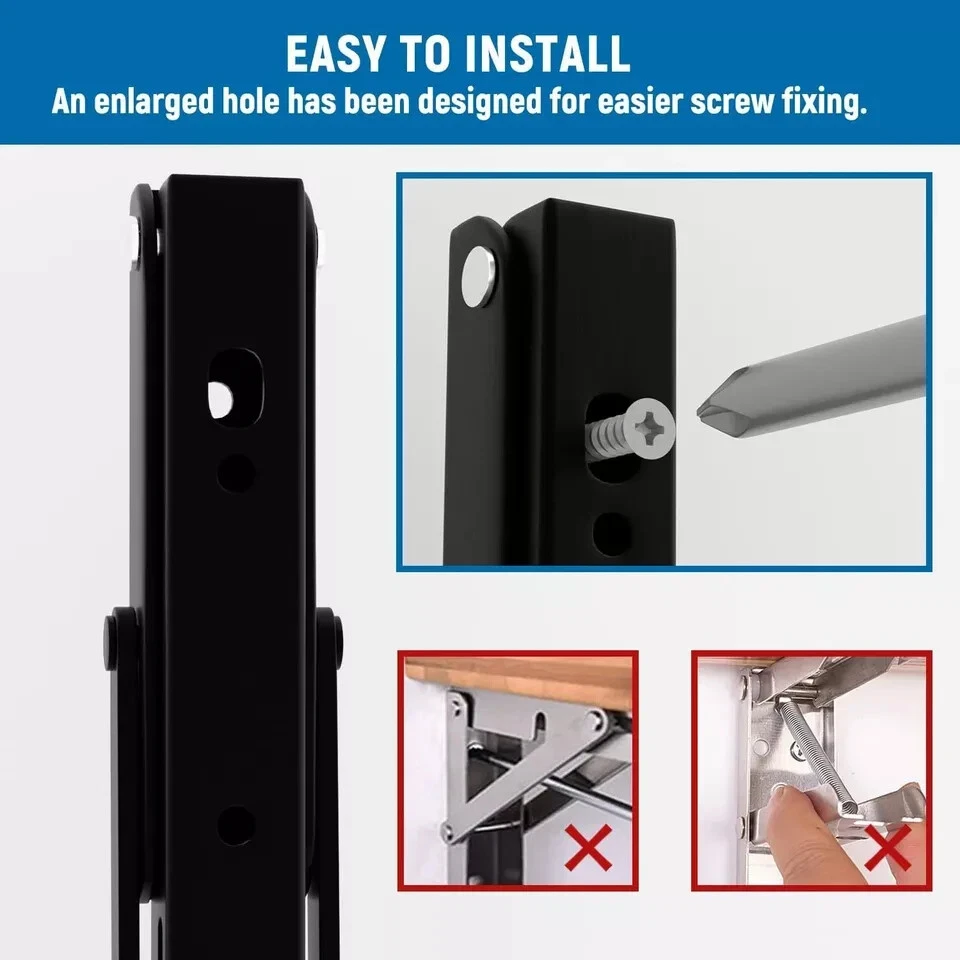 EASY TO INSTALL
An enlarged hole has been designed for easier screw fixing.