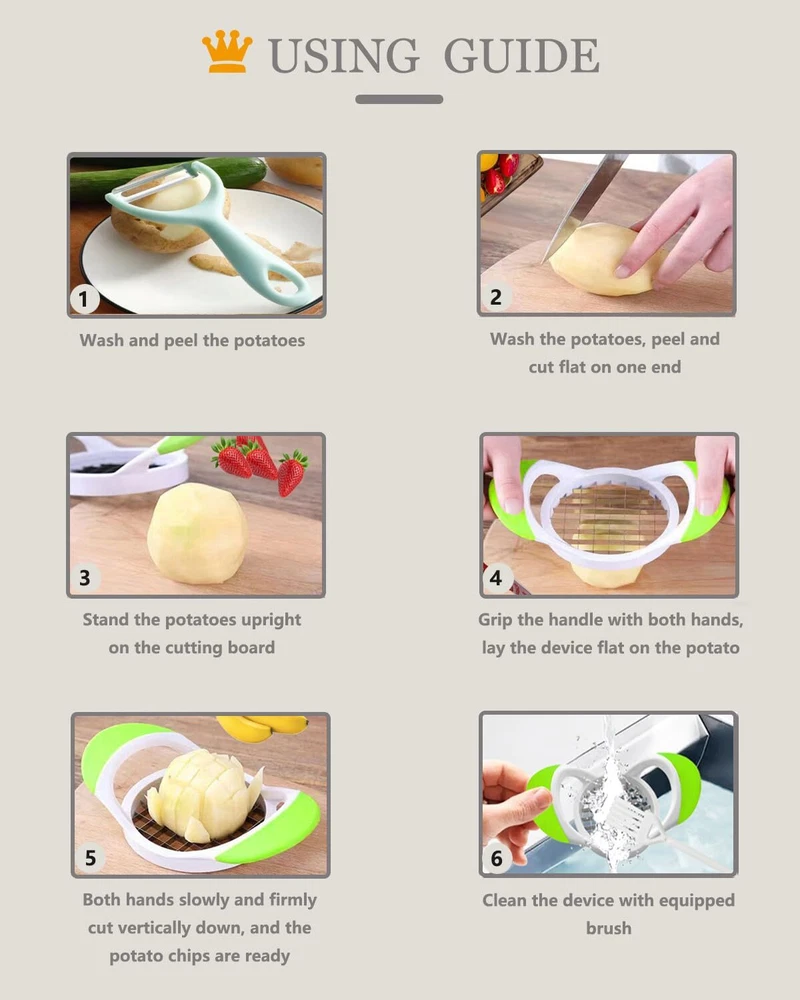 USING GUIDE

1

Wash and peel the potatoes

2

Wash the potatoes, peel and cut flat on one end

3

Stand the potatoes upright on the cutting board

4

Grip the handle with both hands, lay the device flat on the potato

5

Both hands slowly and firmly cut vertically down, and the potato chips are ready

6

Clean the device with equipped brush