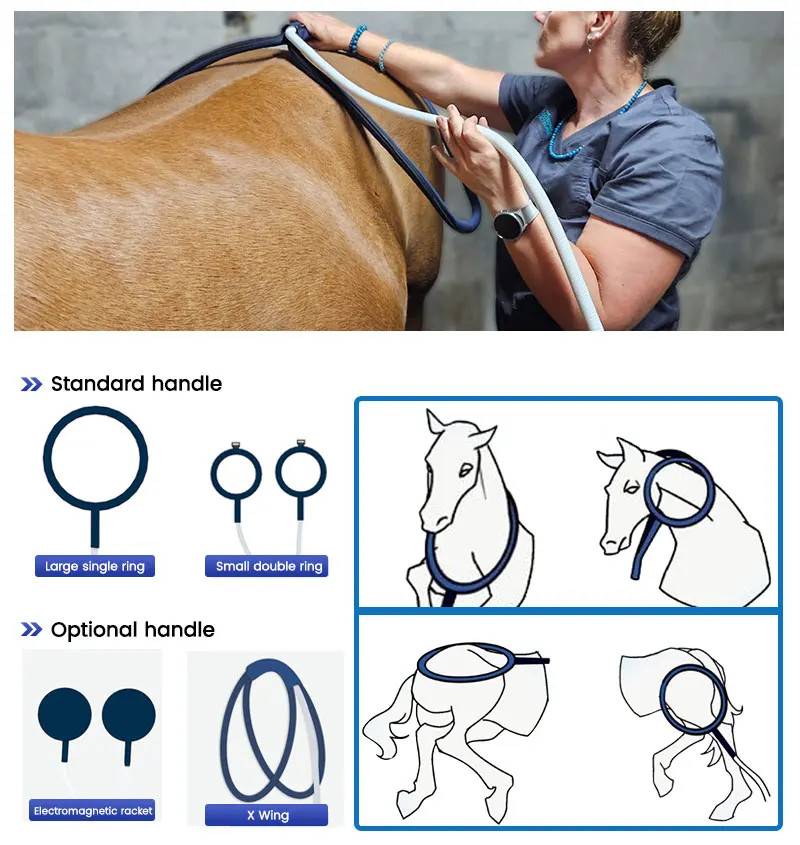 Standard handle

Large single ring

Small double ring

Optional handle

Electromagnetic racket

X Wing