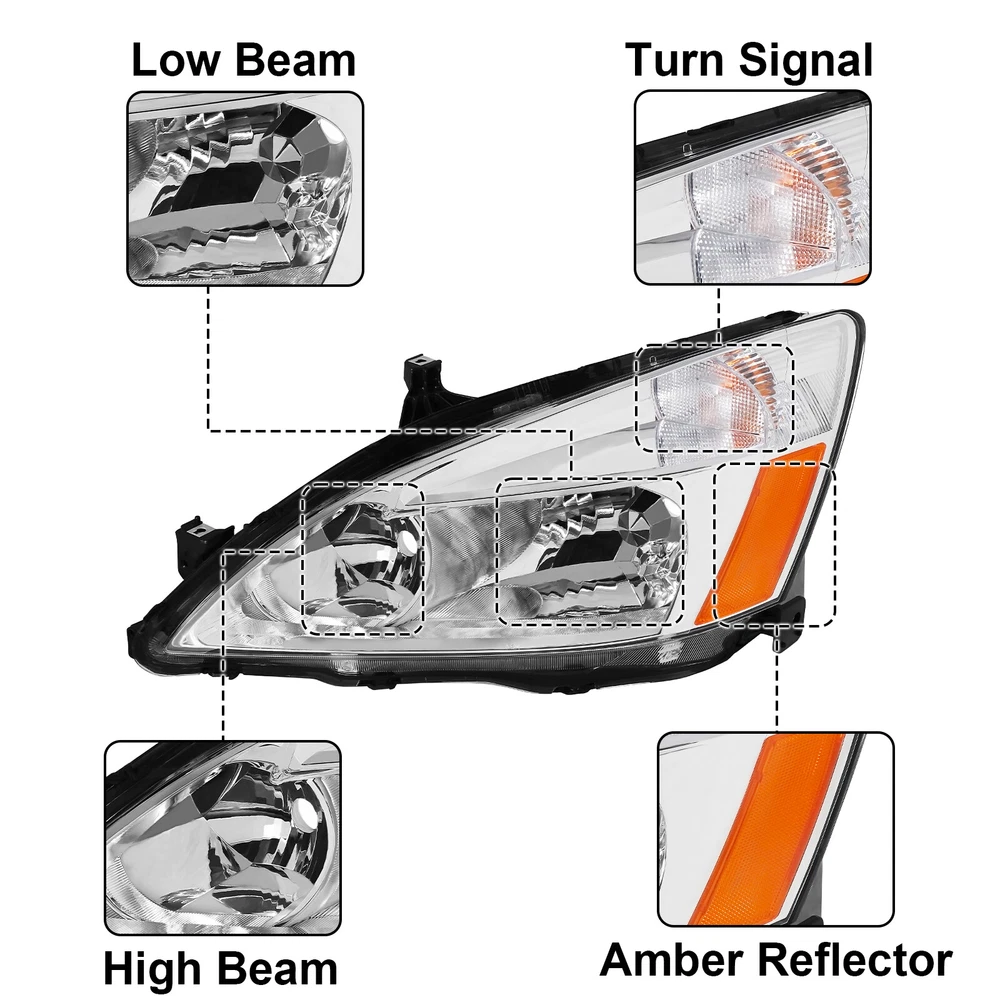 Low Beam

Turn Signal

High Beam

Amber Reflector