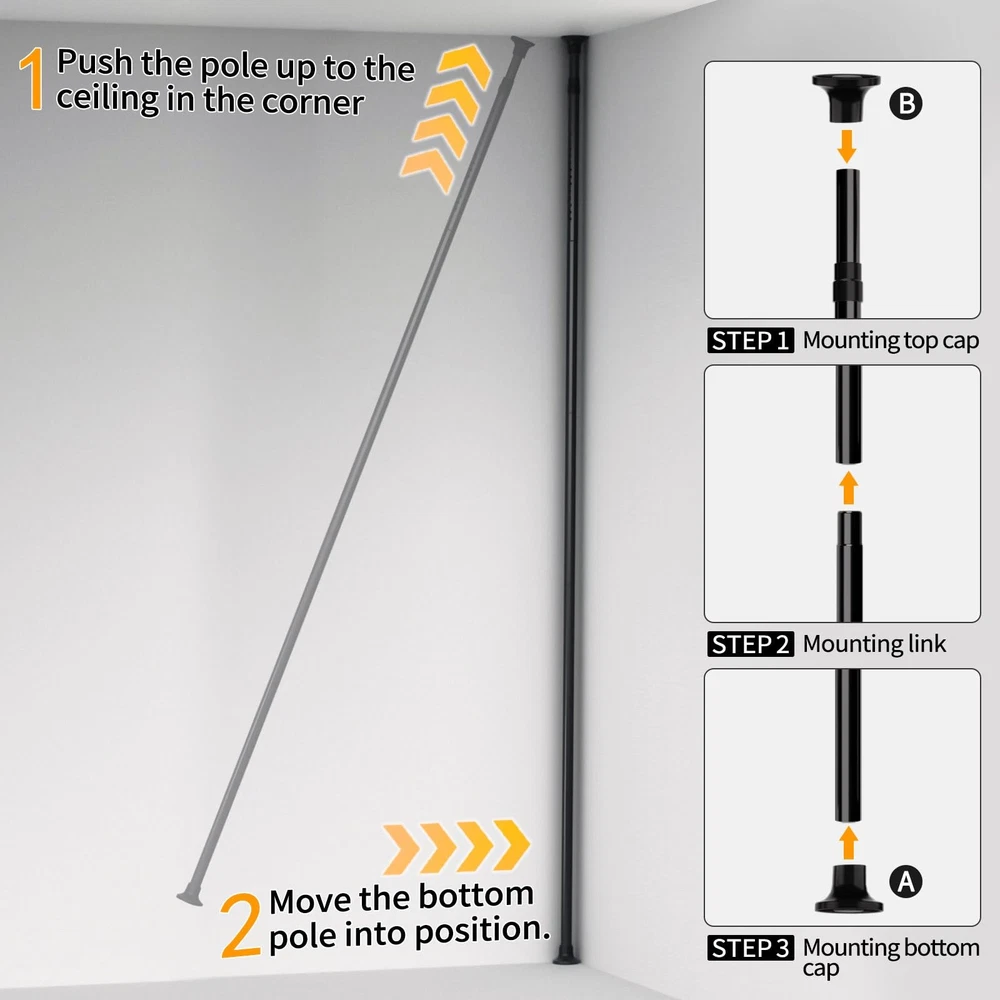 1 Push the pole up to the ceiling in the corner

2 Move the bottom pole into position.

B

STEP 1 Mounting top cap

STEP 2 Mounting link

A

STEP 3 Mounting bottom cap