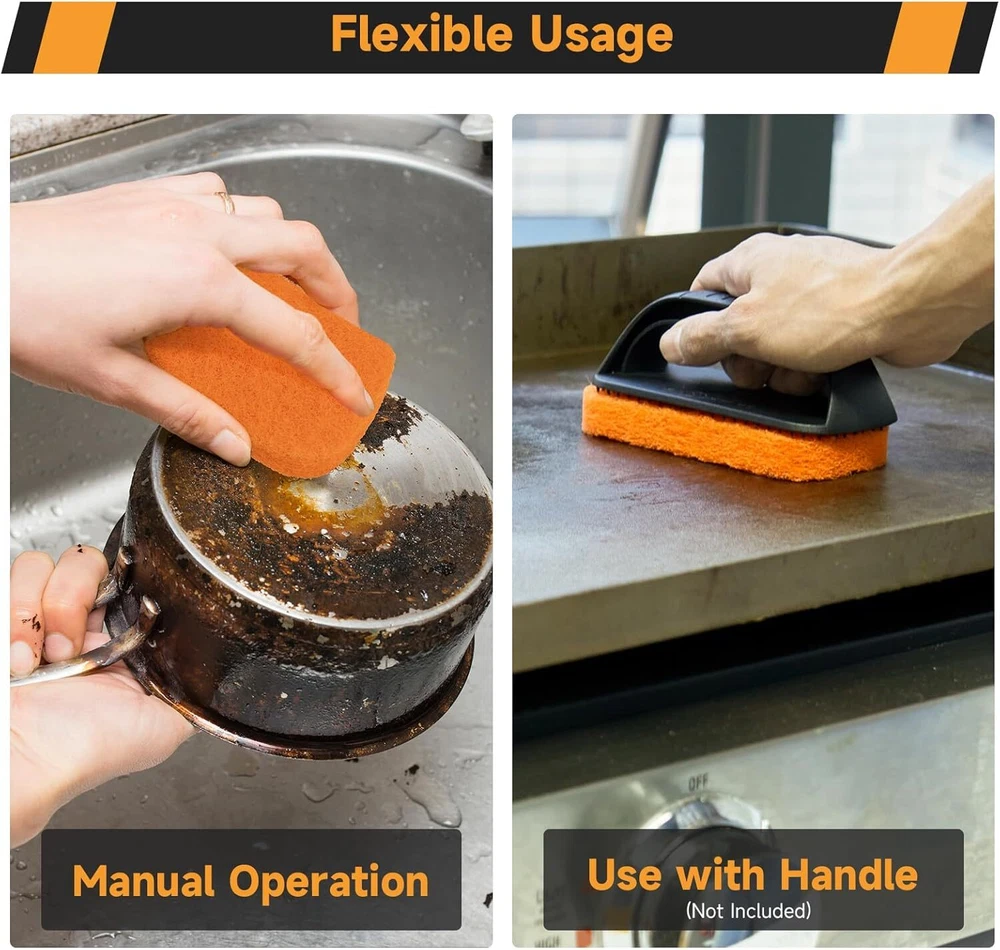 Flexible Usage

Manual Operation

OFF

Use with Handle
(Not Included)