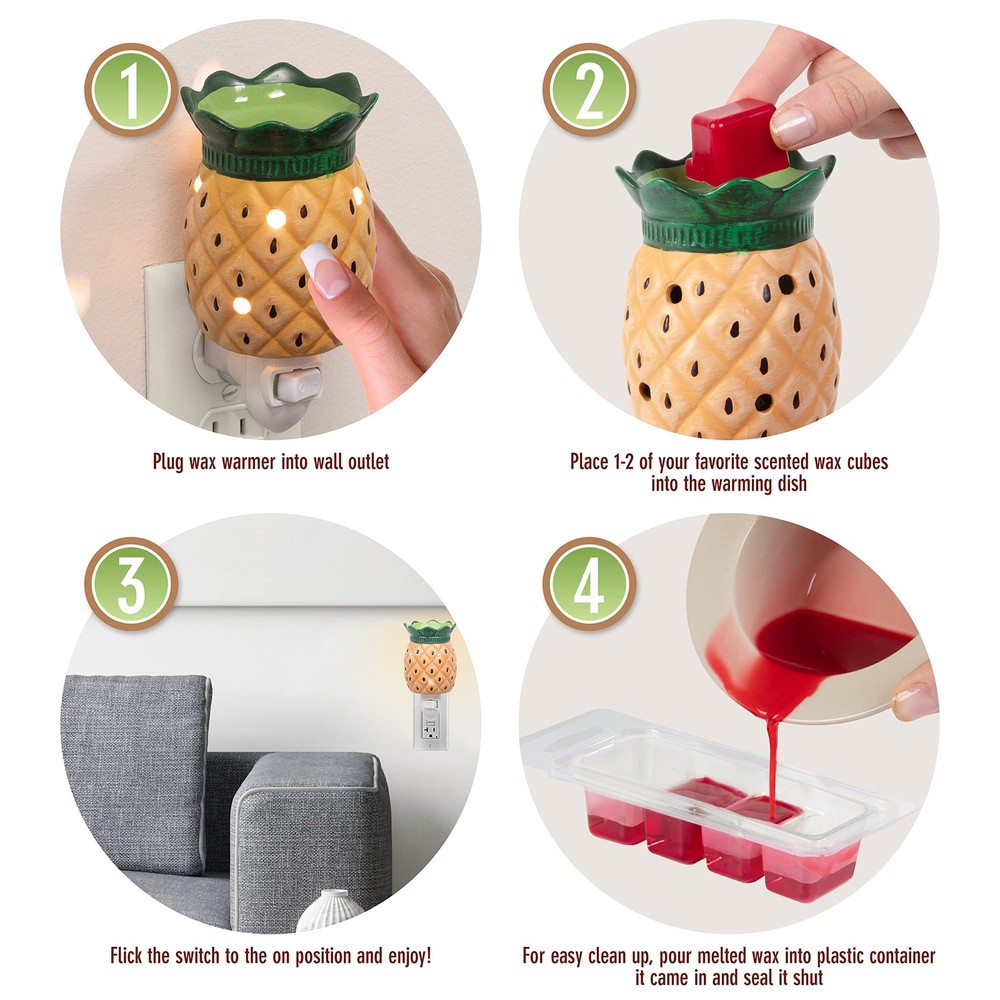 1

Plug wax warmer into wall outlet

2

Place 1-2 of your favorite scented wax cubes into the warming dish

3

Flick the switch to the on position and enjoy!

4

For easy clean up, pour melted wax into plastic container it came in and seal it shut