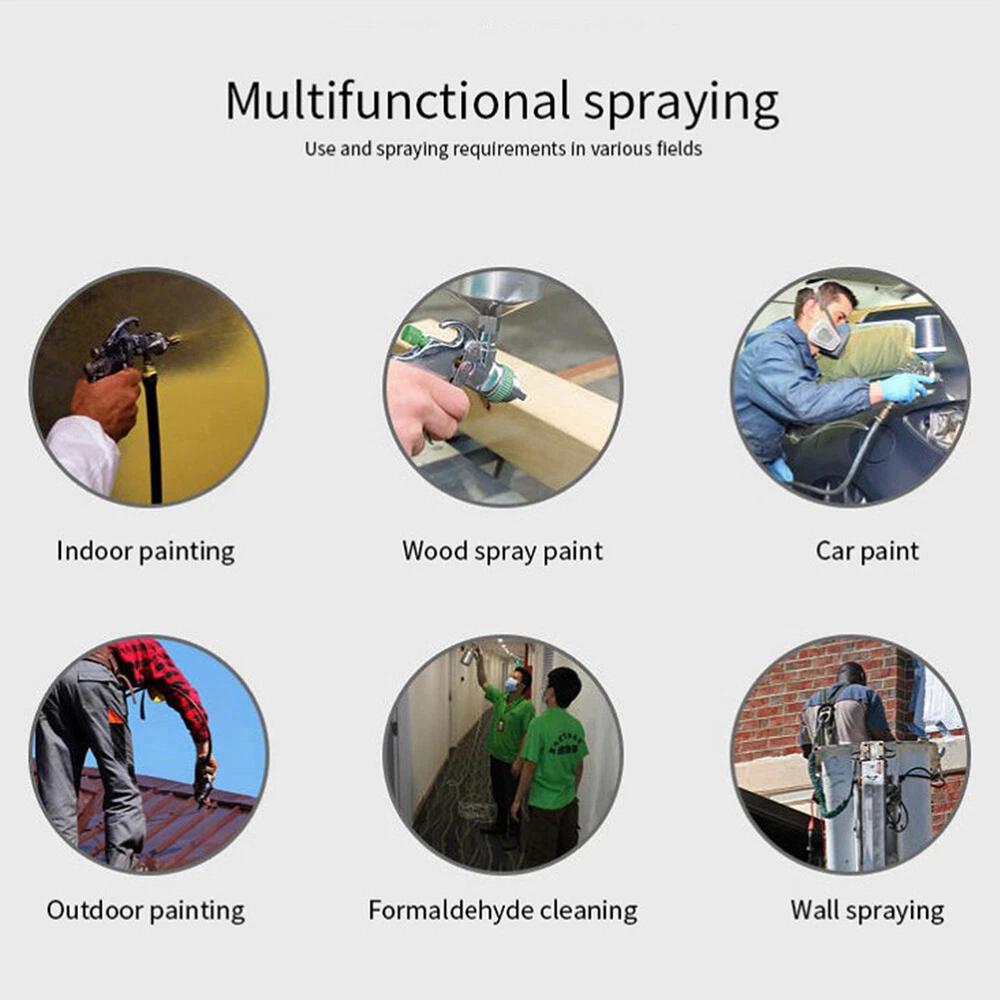 Multifunctional spraying

Use and spraying requirements in various fields

Indoor painting

Wood spray paint

Car paint

Outdoor painting

Formaldehyde cleaning

Wall spraying