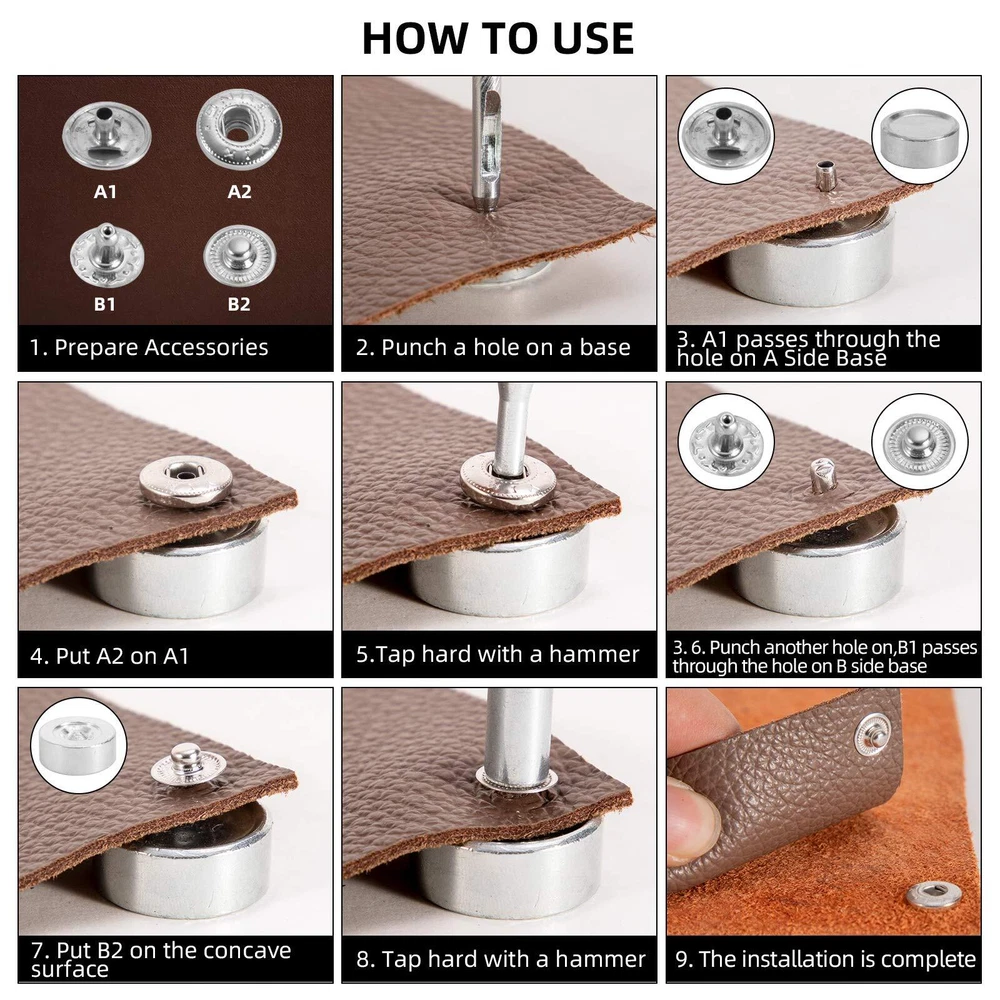 HOW TO USE

A1
A2
B1
B2

1. Prepare Accessories

2. Punch a hole on a base

3. A1 passes through the hole on A Side Base

4. Put A2 on A1

5.Tap hard with a hammer

3. 6. Punch another hole on,B1 passes through the hole on B side base

7. Put B2 on the concave surface

8. Tap hard with a hammer

9. The installation is complete