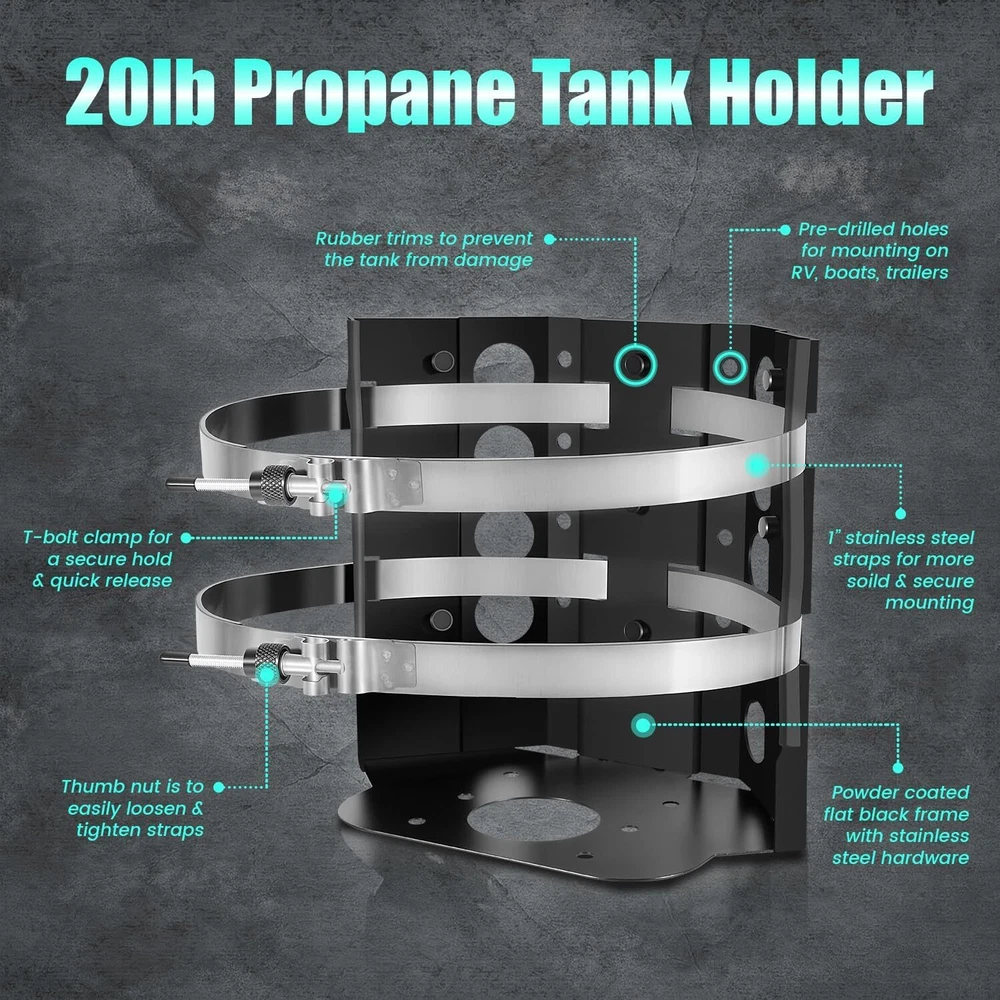 20lb Propane Tank Holder

Rubber trims to prevent the tank from damage

Pre-drilled holes for mounting on RV, boats, trailers

T-bolt clamp for a secure hold & quick release

1" stainless steel straps for more soild & secure mounting

Thumb nut is to easily loosen & tighten straps

Powder coated flat black frame with stainless steel hardware