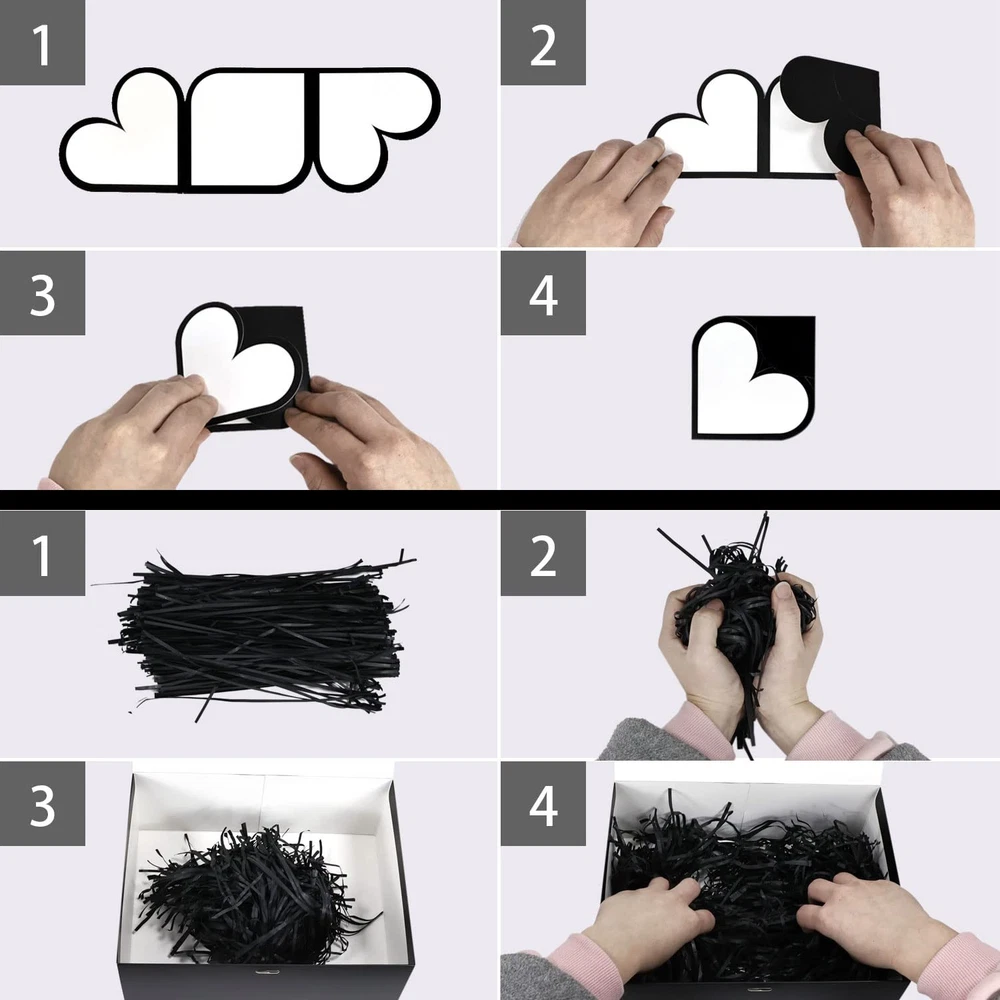 1

2

3

4

1

2

3

4