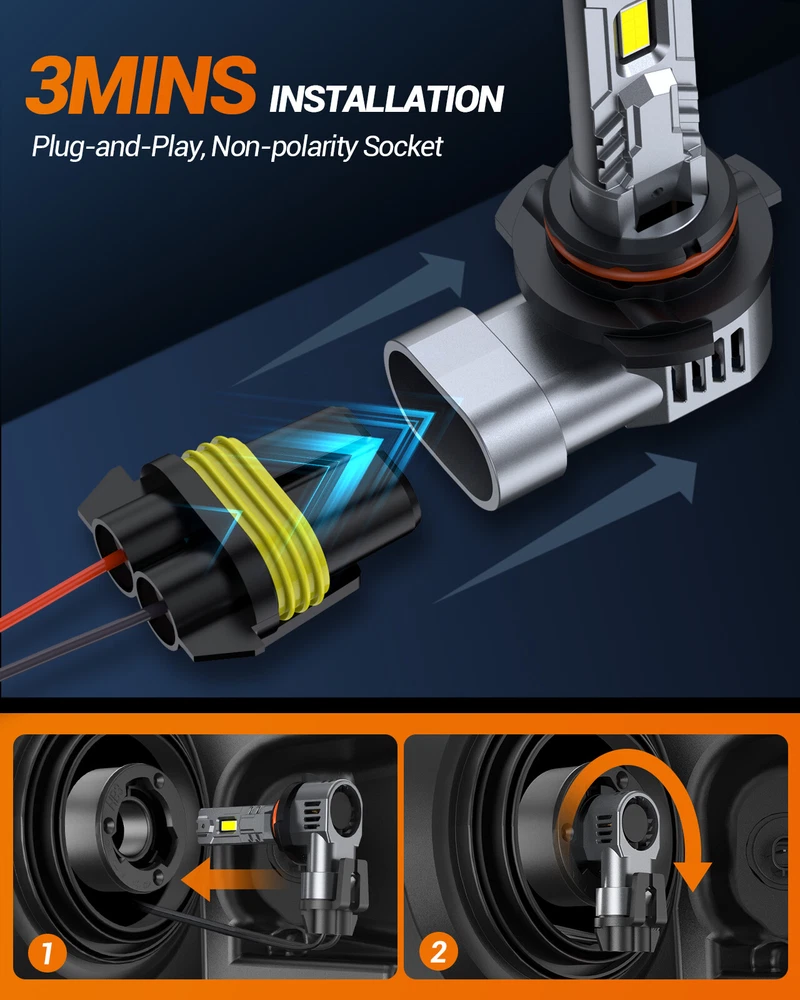 3MINS INSTALLATION
Plug-and-Play, Non-polarity Socket

1

2