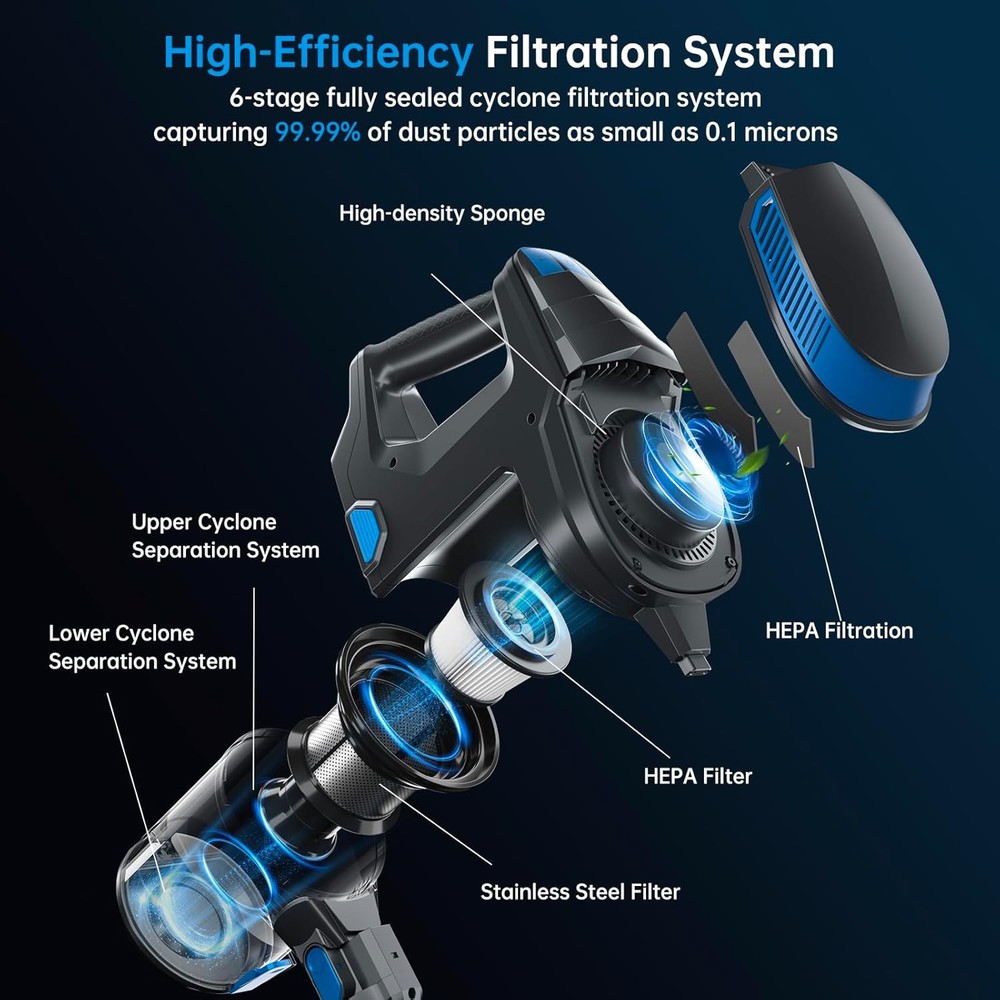 High-Efficiency Filtration System

6-stage fully sealed cyclone filtration system capturing 99.99% of dust particles as small as 0.1 microns

High-density Sponge

Upper Cyclone Separation System

Lower Cyclone Separation System

HEPA Filtration

HEPA Filter

Stainless Steel Filter