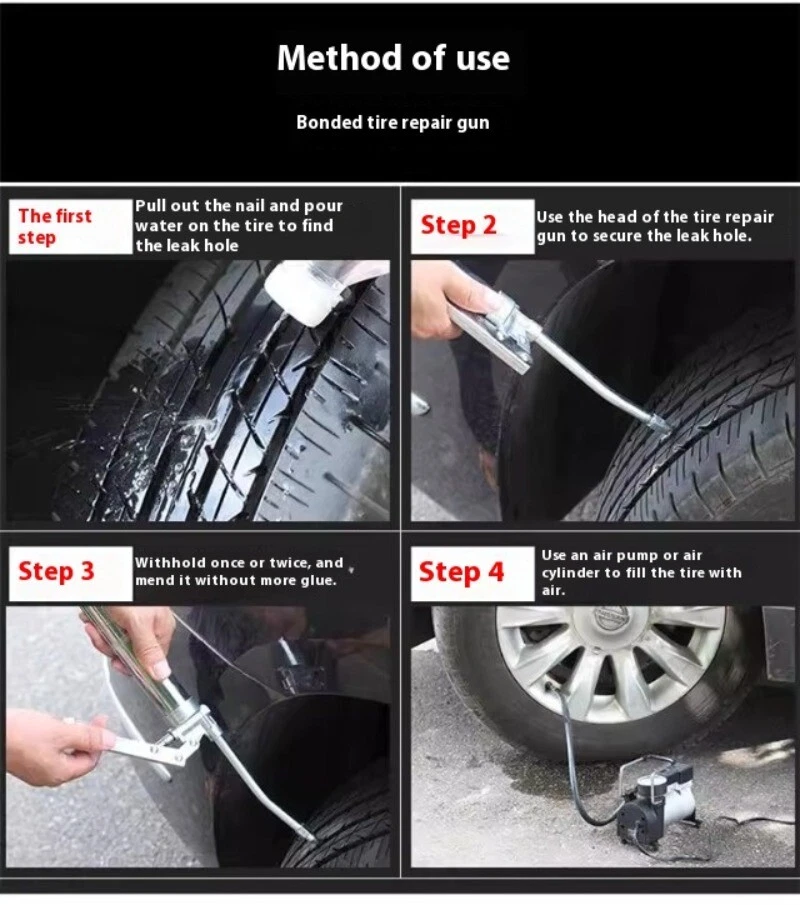 Method of use

Bonded tire repair gun

The first step

Pull out the nail and pour water on the tire to find the leak hole

Step 2

Use the head of the tire repair gun to secure the leak hole.

Step 3

Withhold once or twice, and mend it without more glue.

Step 4

Use an air pump or air cylinder to fill the tire with air.