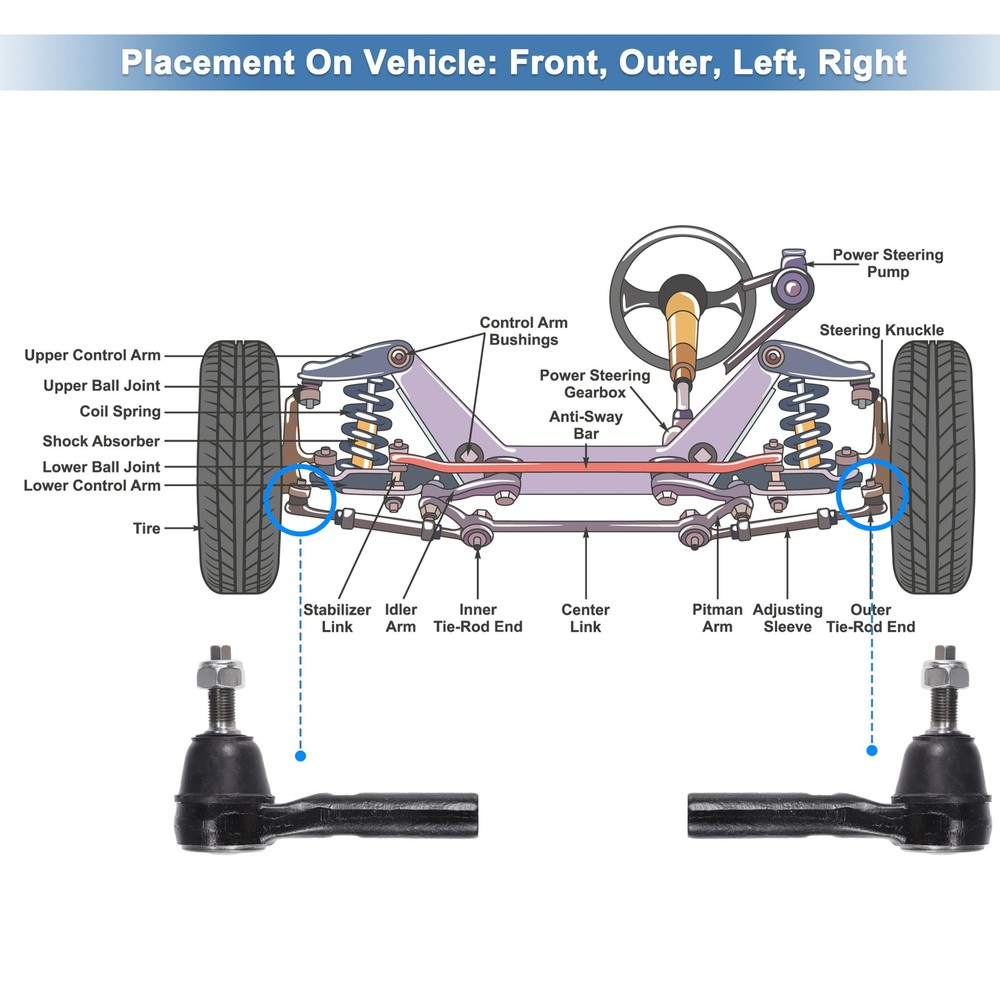 Placement On Vehicle: Front, Outer, Left, Right

Power Steering Pump

Control Arm Bushings

Steering Knuckle

Upper Control Arm

Upper Ball Joint

Coil Spring

Shock Absorber

Lower Ball Joint

Lower Control Arm

Tire

Power Steering Gearbox

Anti-Sway Bar

Stabilizer Link

Idler Arm

Inner Tie-Rod End

Center Link

Pitman Arm

Adjusting Sleeve

Outer Tie-Rod End