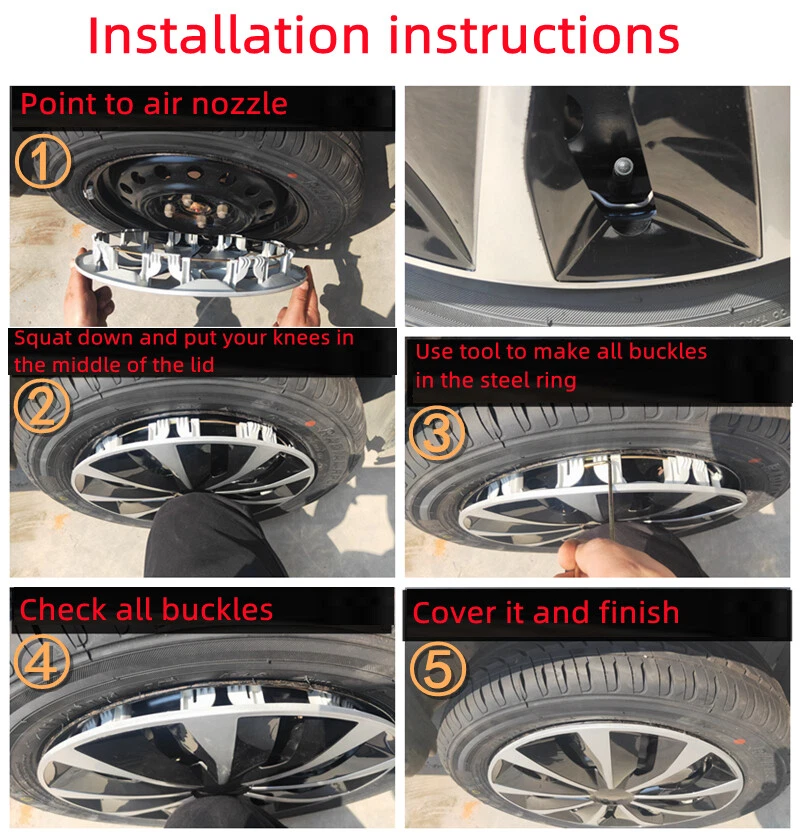 Installation instructions

Point to air nozzle

①

Squat down and put your knees in the middle of the lid

②

Use tool to make all buckles in the steel ring

③

Check all buckles

④

Cover it and finish

⑤