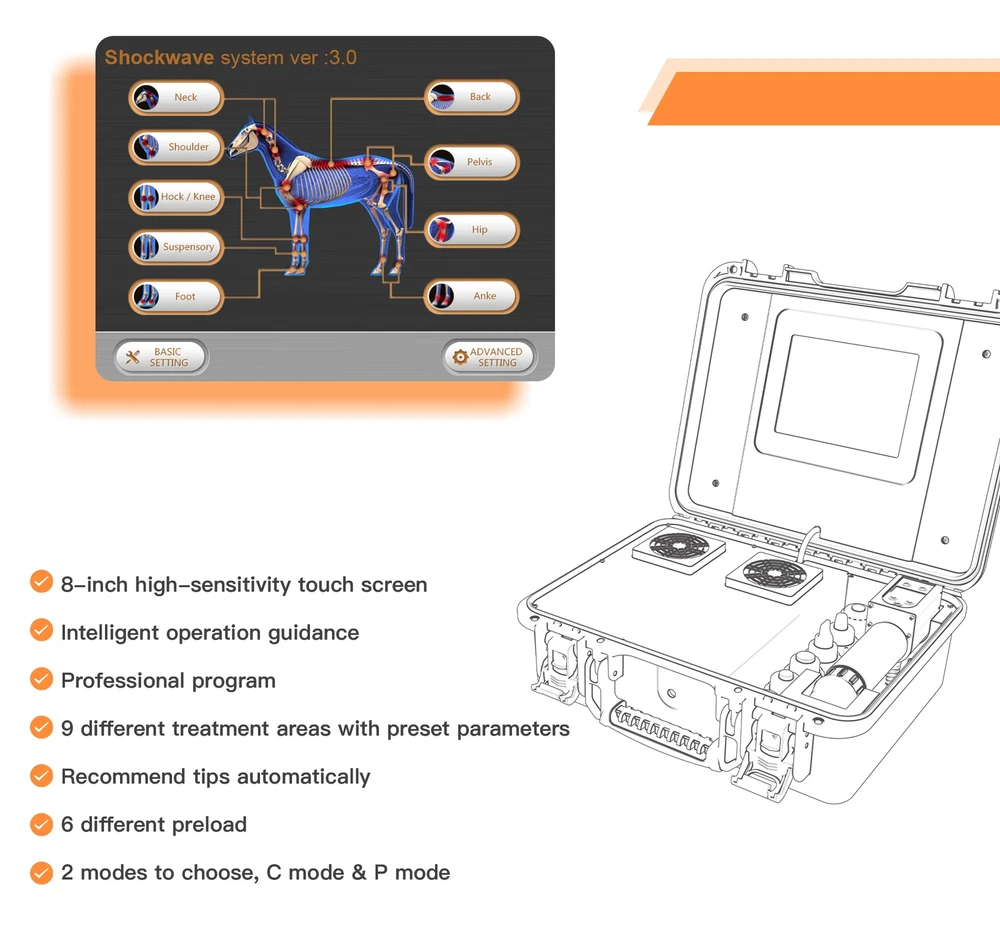 Shockwave system ver :3.0

Neck

Shoulder

Hock / Knee

Suspensory

Foot

Back

Pelvis

Hip

Anke

BASIC SETTING

ADVANCED SETTING

8-inch high-sensitivity touch screen

Intelligent operation guidance

Professional program

9 different treatment areas with preset parameters

Recommend tips automatically

6 different preload

2 modes to choose, C mode & P mode