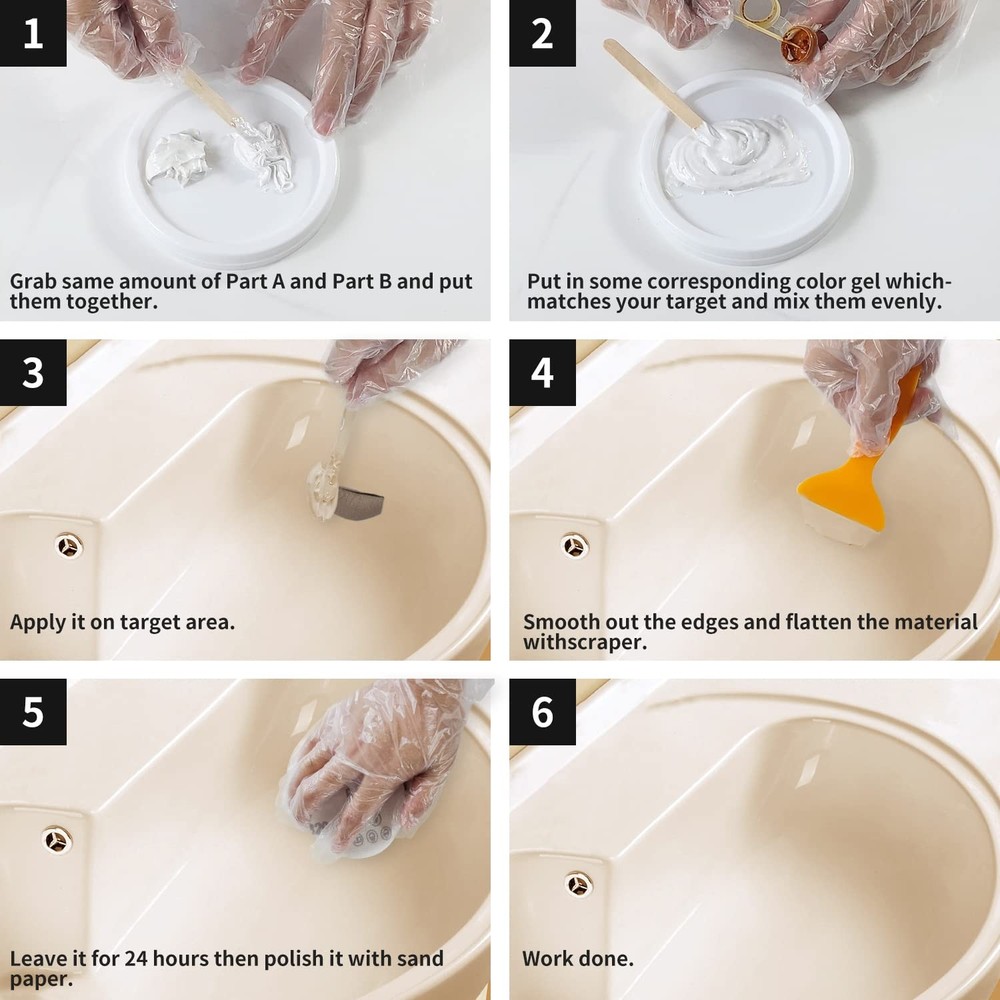 1

Grab same amount of Part A and Part B and put them together.

2

Put in some corresponding color gel which-matches your target and mix them evenly.

3

Apply it on target area.

4

Smooth out the edges and flatten the material withscraper.

5

Leave it for 24 hours then polish it with sand paper.

6

Work done.