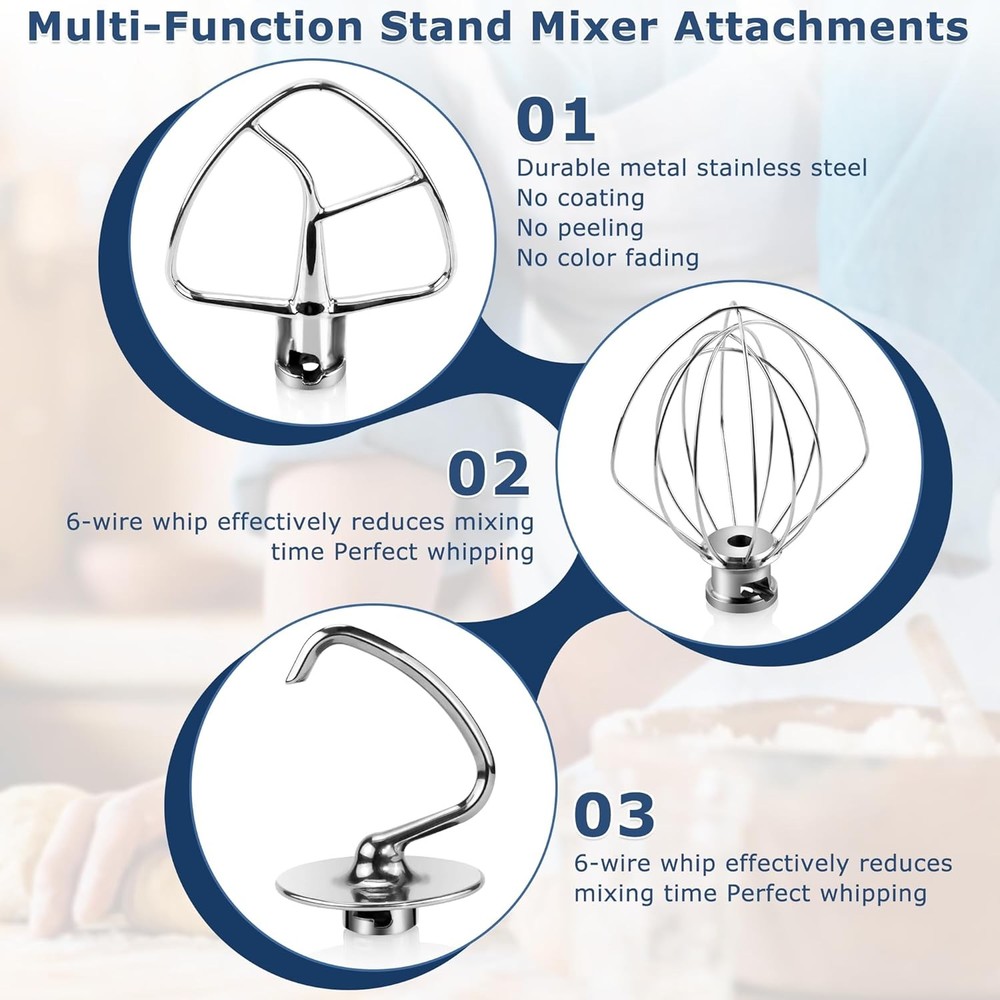 Multi-Function Stand Mixer Attachments

01
Durable metal stainless steel
No coating
No peeling
No color fading

02
6-wire whip effectively reduces mixing time Perfect whipping

03
6-wire whip effectively reduces mixing time Perfect whipping