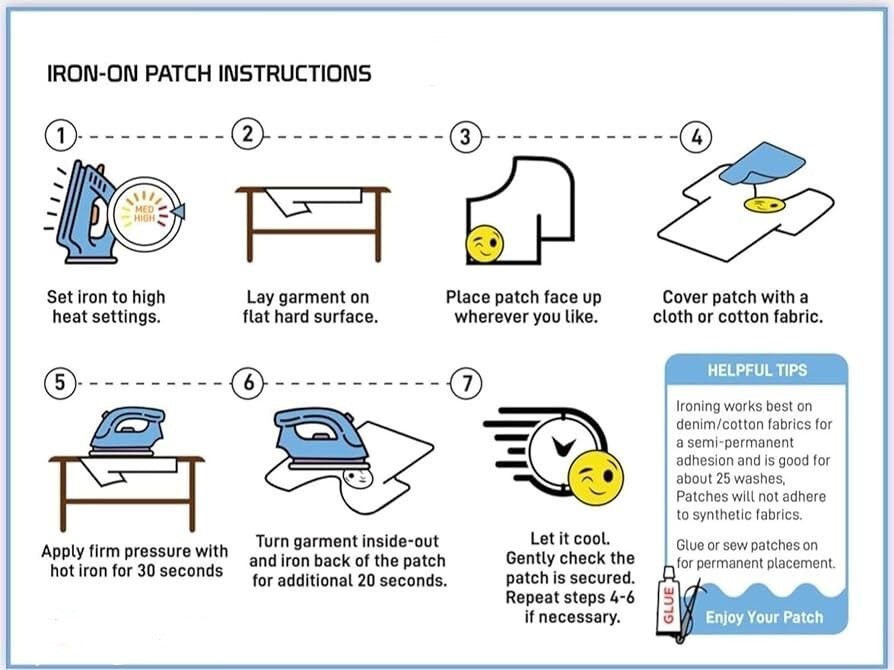 IRON-ON PATCH INSTRUCTIONS

1

MED HIGH

Set iron to high heat settings.

2

Lay garment on flat hard surface.

3

Place patch face up wherever you like.

4

Cover patch with a cloth or cotton fabric.

5

Apply firm pressure with hot iron for 30 seconds

6

Turn garment inside-out and iron back of the patch for additional 20 seconds.

7

Let it cool. Gently check the patch is secured. Repeat steps 4-6 if necessary.

HELPFUL TIPS

Ironing works best on denim/cotton fabrics for a semi-permanent adhesion and is good for about 25 washes, Patches will not adhere to synthetic fabrics.

Glue or sew patches on for permanent placement.

GLUE

Enjoy Your Patch