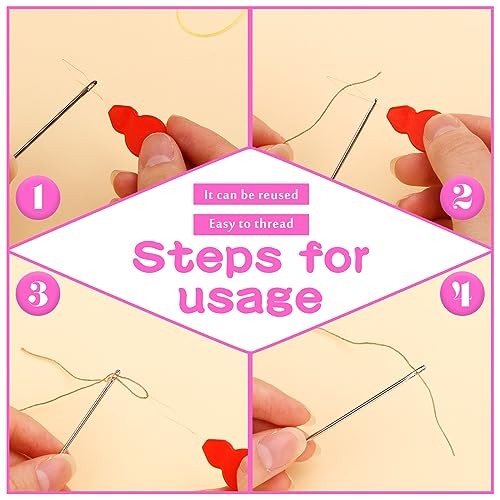 1

2

It can be reused

Easy to thread

Steps for usage

3

4