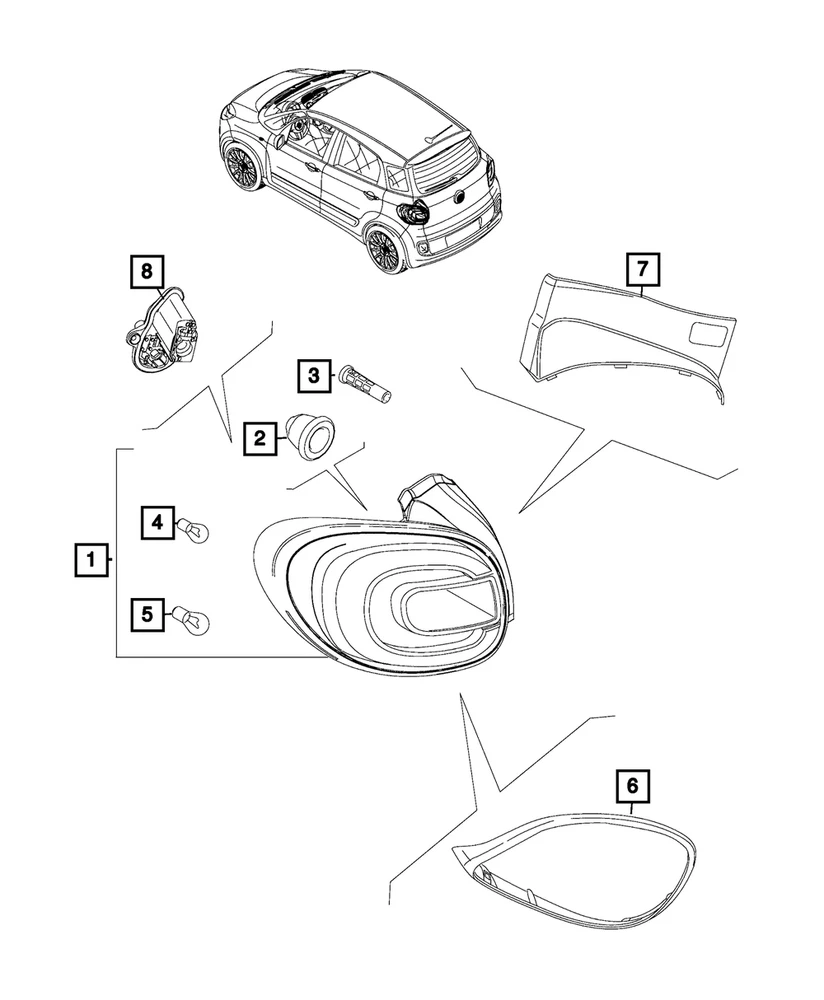 8
7
3
2
4
1
5
6