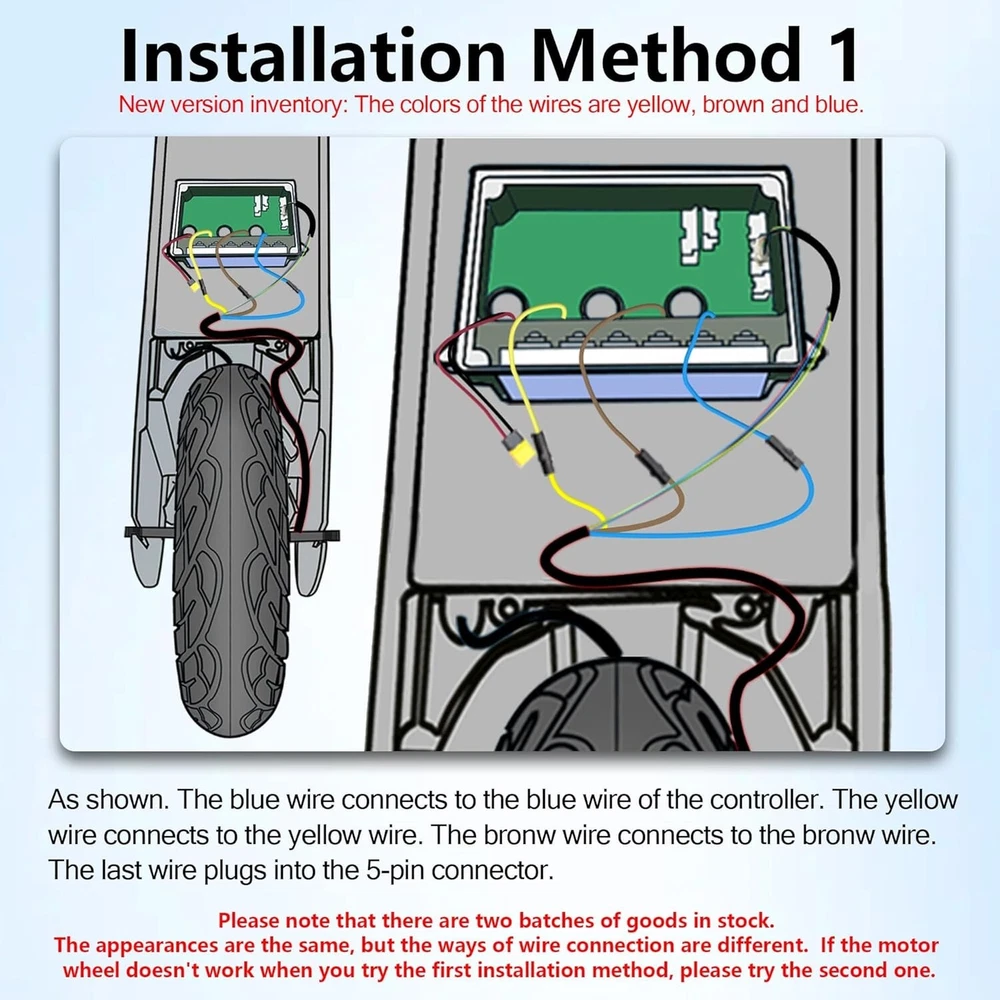 Installation Method 1
New version inventory: The colors of the wires are yellow, brown and blue.

As shown. The blue wire connects to the blue wire of the controller. The yellow wire connects to the yellow wire. The bronw wire connects to the bronw wire. The last wire plugs into the 5-pin connector.

Please note that there are two batches of goods in stock.
The appearances are the same, but the ways of wire connection are different. If the motor wheel doesn't work when you try the first installation method, please try the second one.