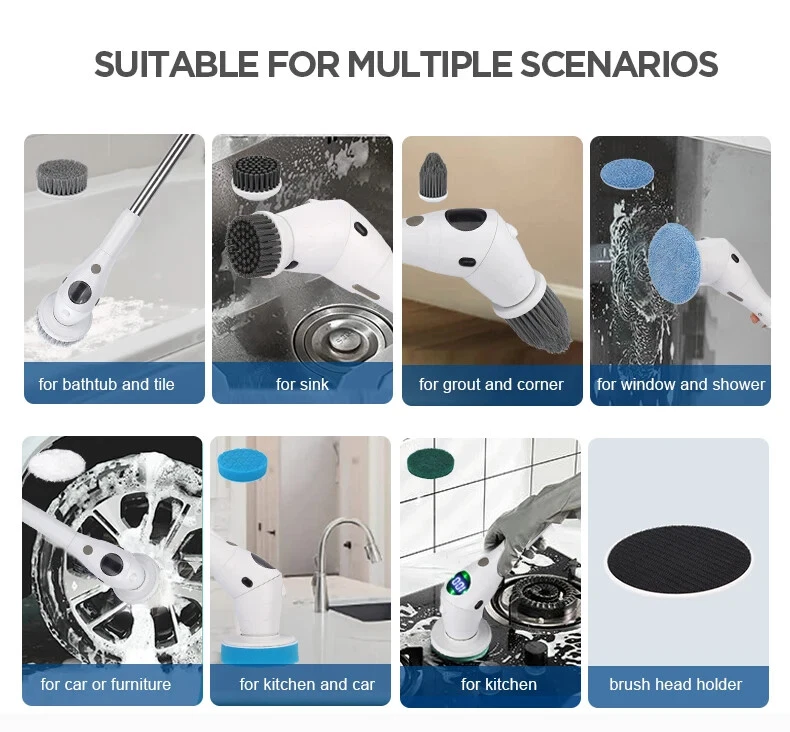 SUITABLE FOR MULTIPLE SCENARIOS

for bathtub and tile

for sink

for grout and corner

for window and shower

for car or furniture

for kitchen and car

for kitchen

brush head holder