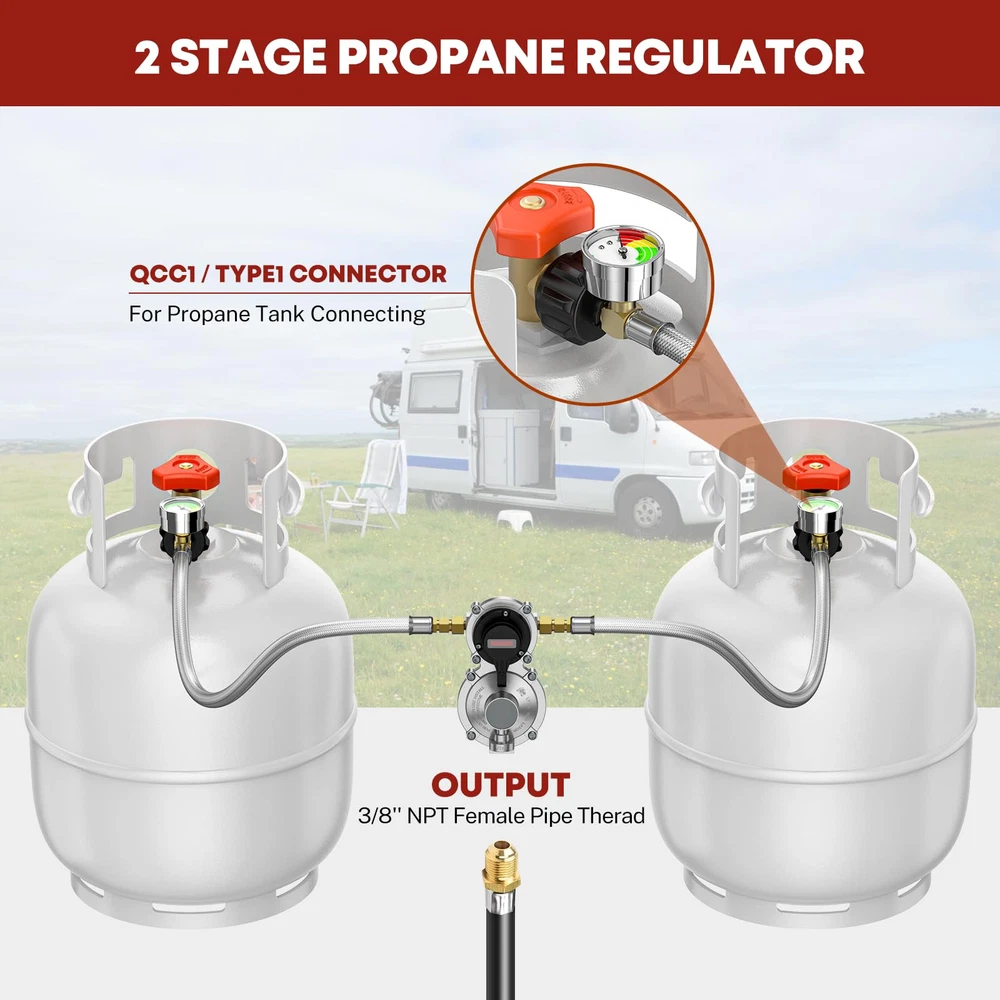 2 STAGE PROPANE REGULATOR

QCC1 / TYPE1 CONNECTOR

For Propane Tank Connecting

OUTPUT

3/8'' NPT Female Pipe Therad