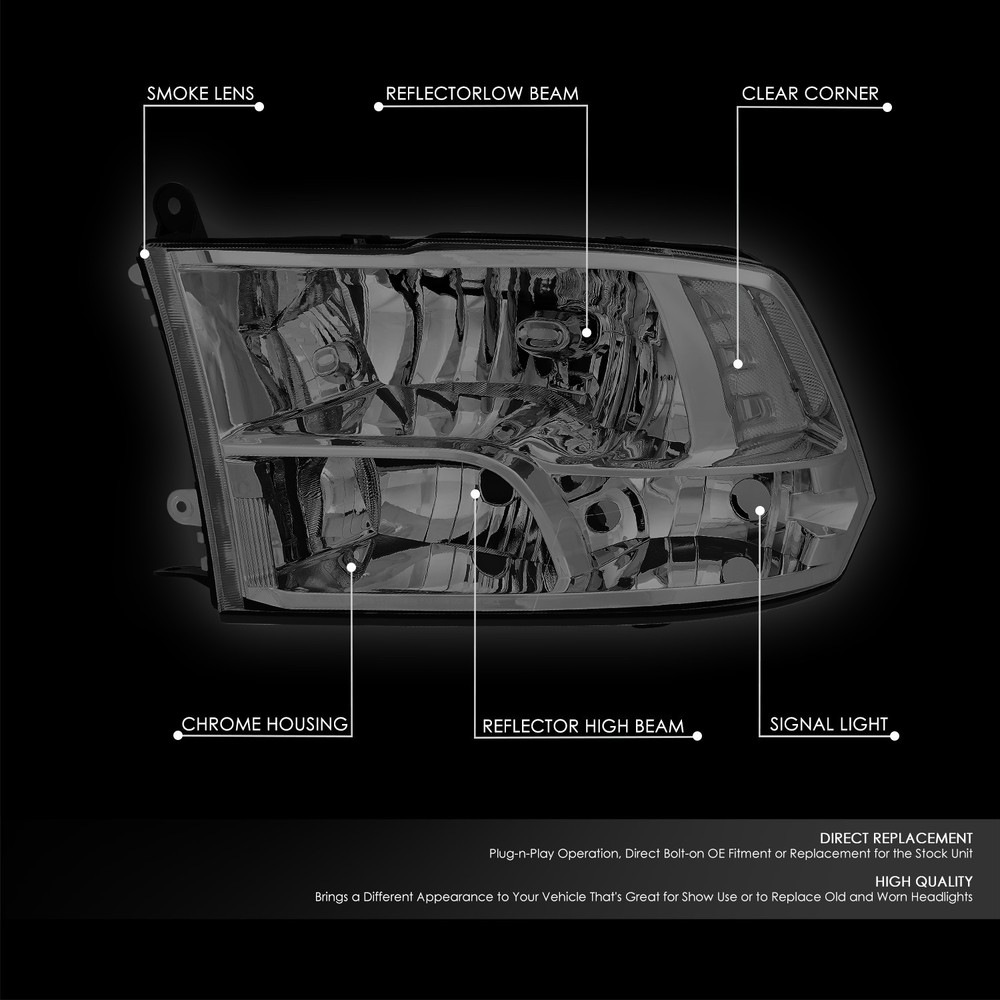 SMOKE LENS

REFLECTORLOW BEAM

CLEAR CORNER

CHROME HOUSING

REFLECTOR HIGH BEAM

SIGNAL LIGHT

DIRECT REPLACEMENT
Plug-n-Play Operation, Direct Bolt-on OE Fitment or Replacement for the Stock Unit

HIGH QUALITY
Brings a Different Appearance to Your Vehicle That's Great for Show Use or to Replace Old and Worn Headlights