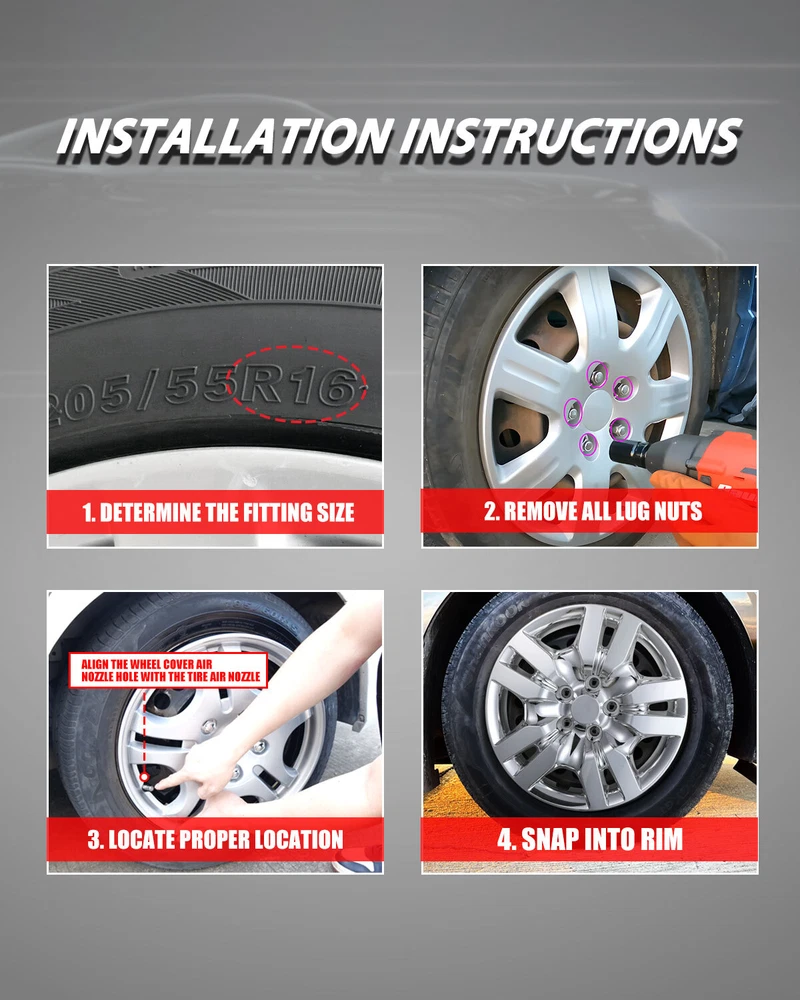 INSTALLATION INSTRUCTIONS

205/55R16

1. DETERMINE THE FITTING SIZE

2. REMOVE ALL LUG NUTS

ALIGN THE WHEEL COVER AIR NOZZLE HOLE WITH THE TIRE AIR NOZZLE

3. LOCATE PROPER LOCATION

4. SNAP INTO RIM