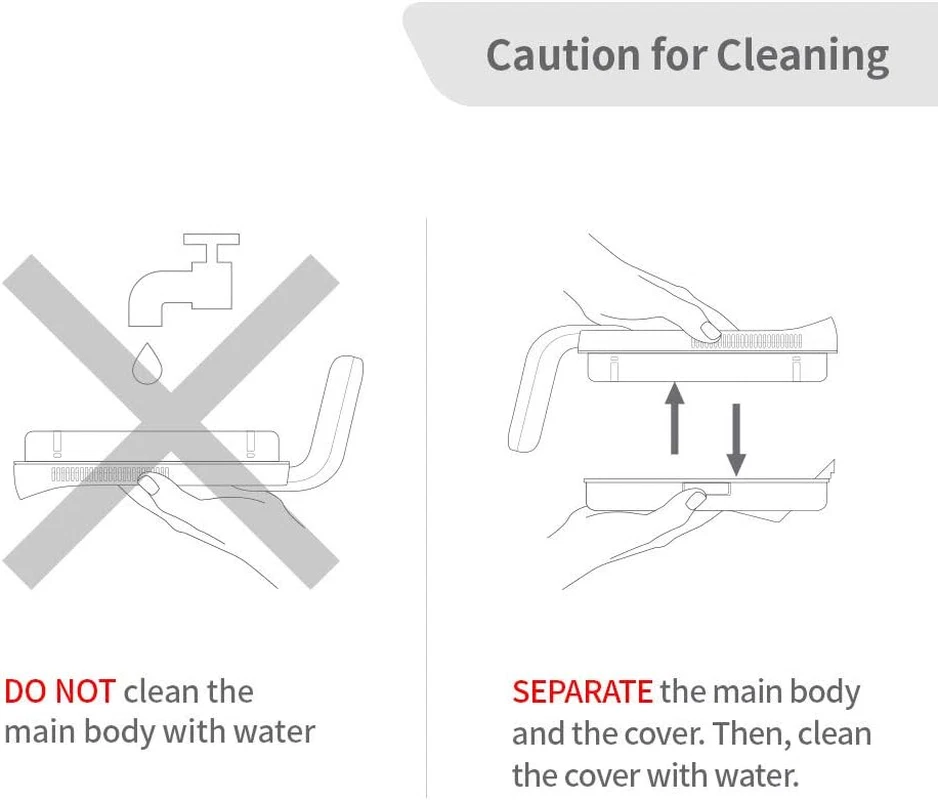 Caution for Cleaning

DO NOT clean the main body with water

SEPARATE the main body and the cover. Then, clean the cover with water.