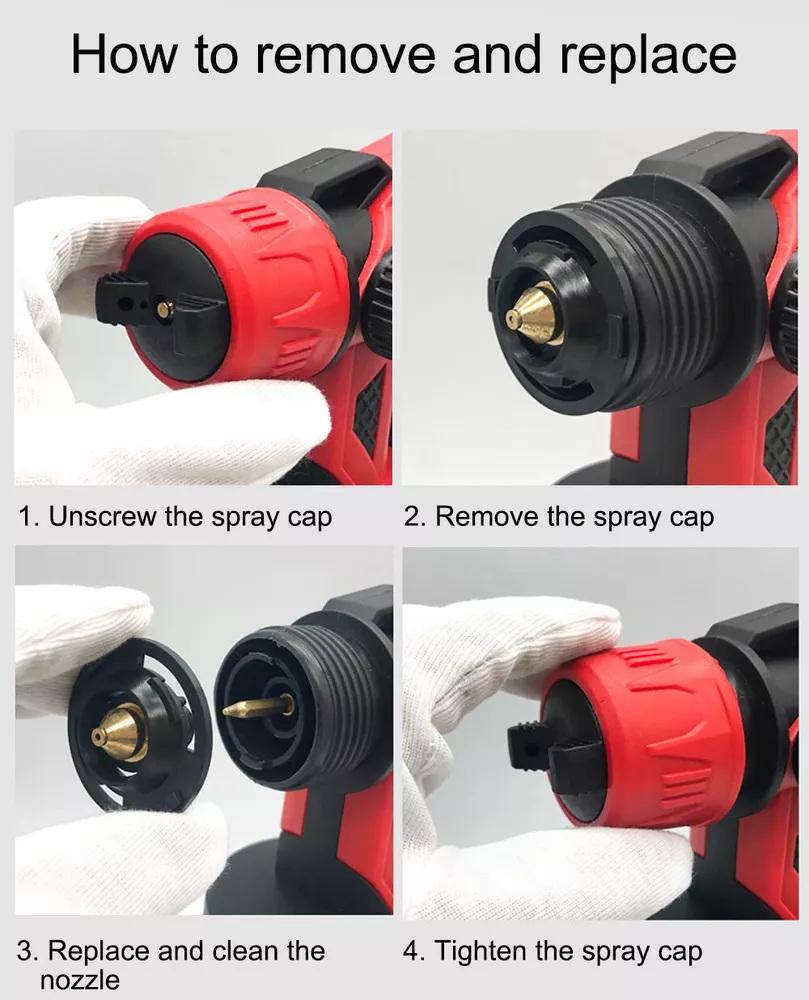 How to remove and replace

1. Unscrew the spray cap

2. Remove the spray cap

3. Replace and clean the nozzle

4. Tighten the spray cap