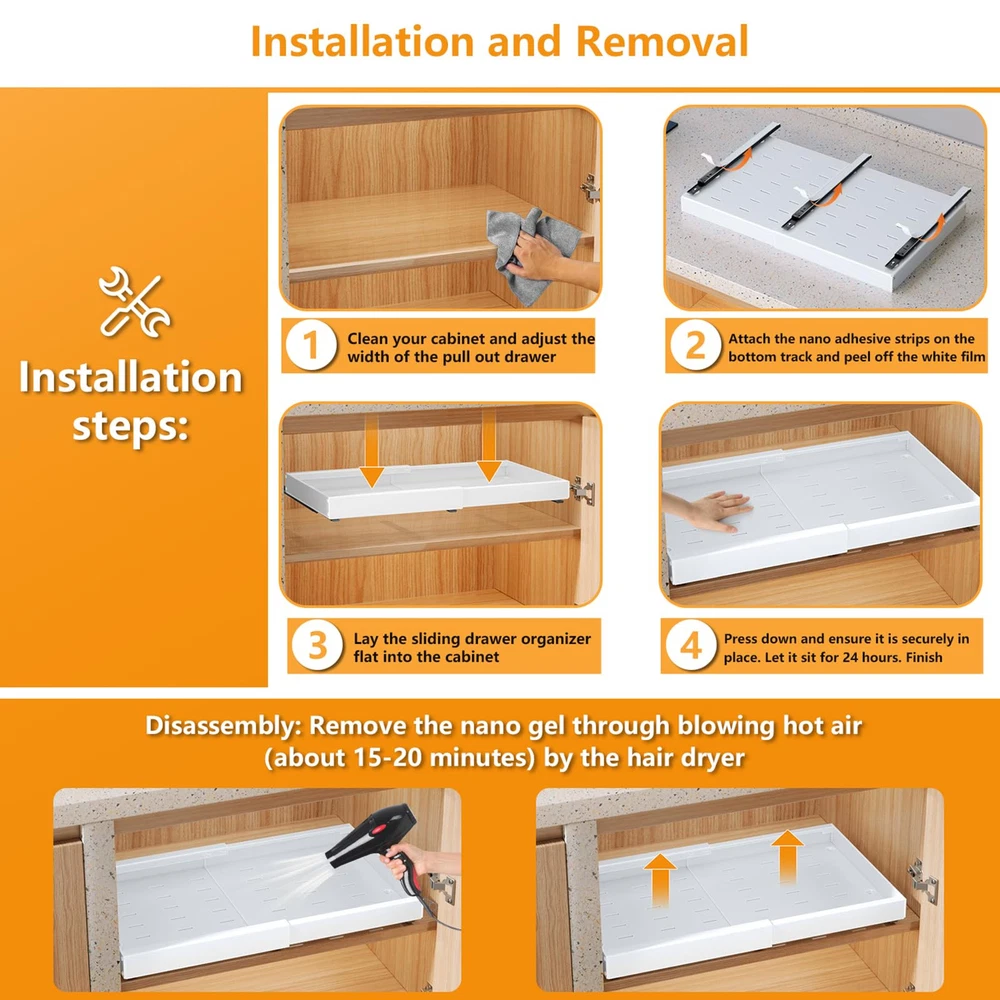 Installation and Removal

Installation steps:

1 Clean your cabinet and adjust the width of the pull out drawer

2 Attach the nano adhesive strips on the bottom track and peel off the white film

3 Lay the sliding drawer organizer flat into the cabinet

4 Press down and ensure it is securely in place. Let it sit for 24 hours. Finish

Disassembly: Remove the nano gel through blowing hot air (about 15-20 minutes) by the hair dryer