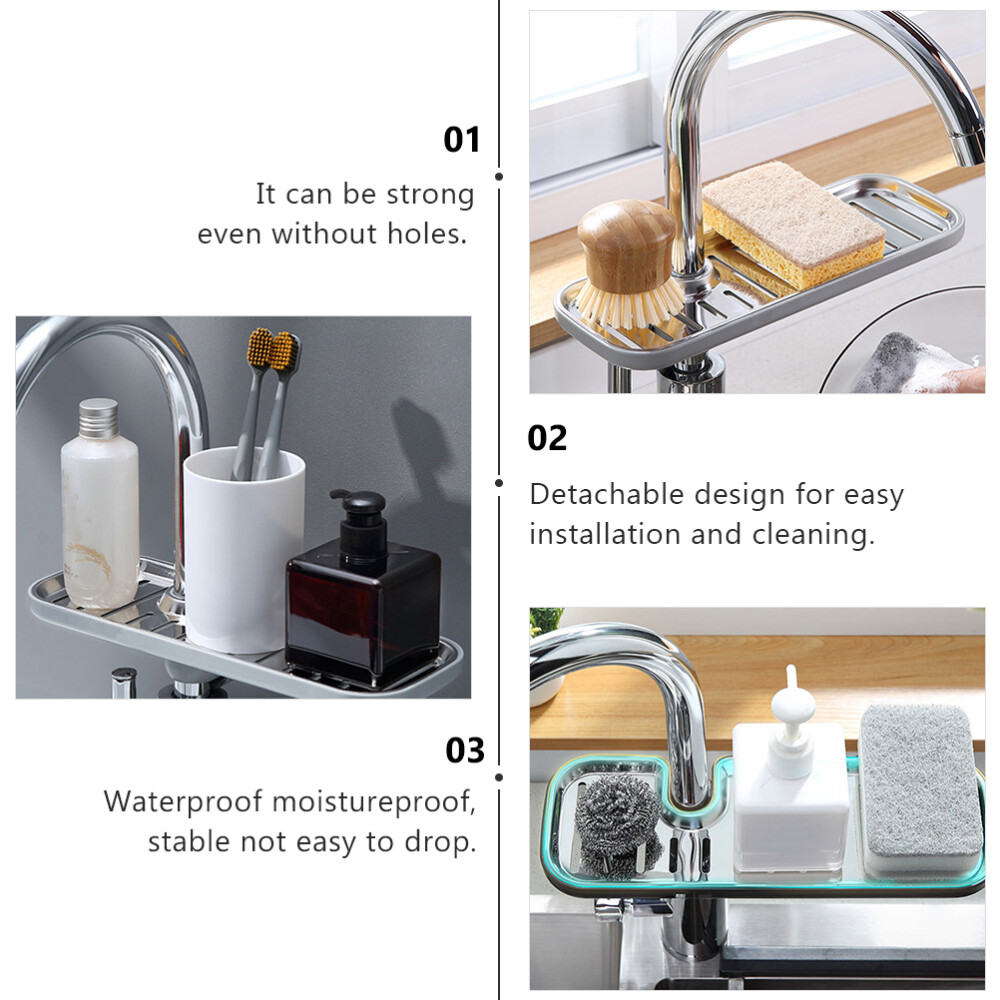 01

It can be strong even without holes.

02

Detachable design for easy installation and cleaning.

03

Waterproof moistureproof, stable not easy to drop.