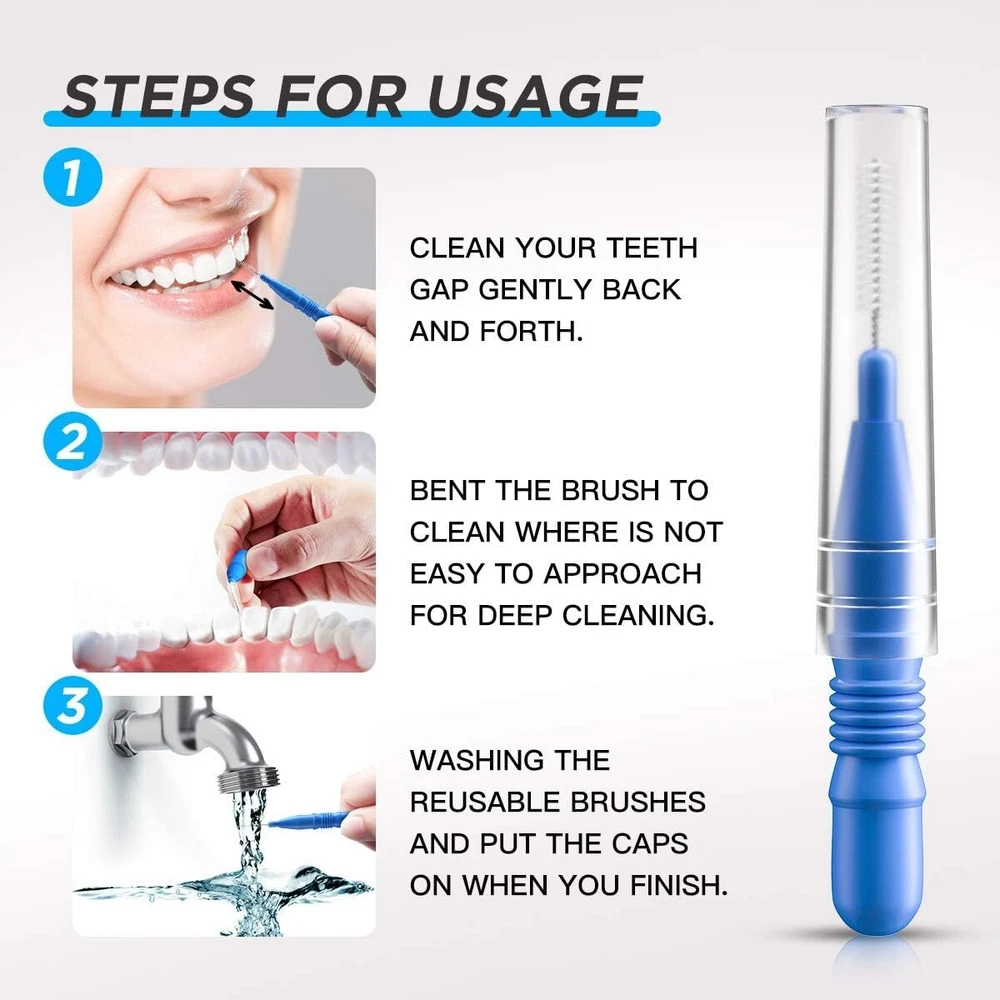 STEPS FOR USAGE

1

CLEAN YOUR TEETH GAP GENTLY BACK AND FORTH.

2

BENT THE BRUSH TO CLEAN WHERE IS NOT EASY TO APPROACH FOR DEEP CLEANING.

3

WASHING THE REUSABLE BRUSHES AND PUT THE CAPS ON WHEN YOU FINISH.