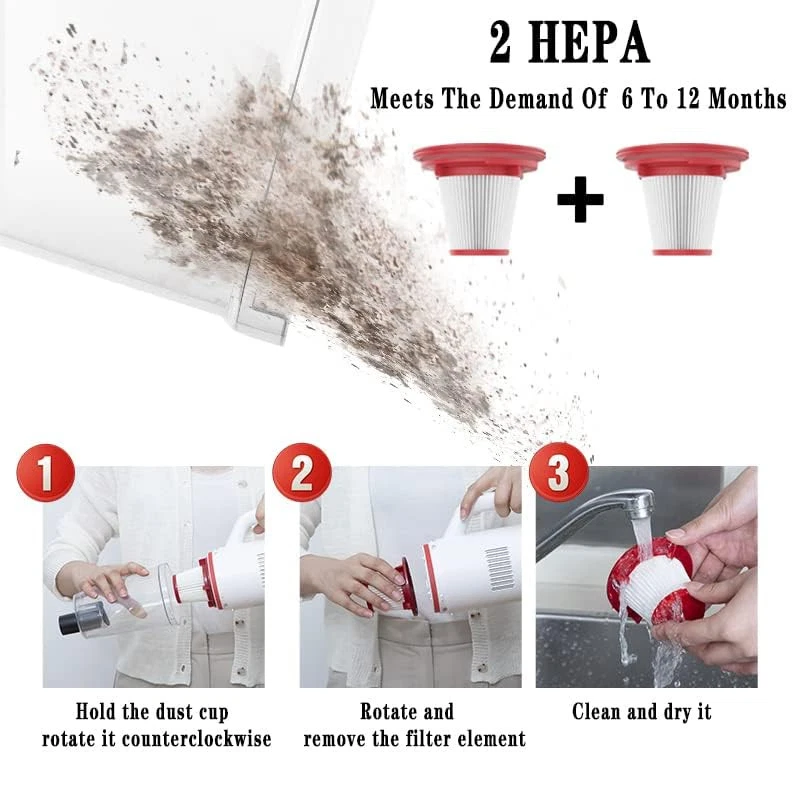 2 HEPA

Meets The Demand Of 6 To 12 Months

+

1

Hold the dust cup rotate it counterclockwise

2

Rotate and remove the filter element

3

Clean and dry it