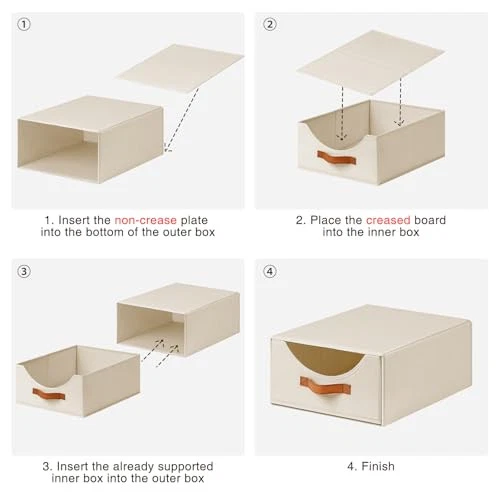 ①

1. Insert the non-crease plate into the bottom of the outer box

②

2. Place the creased board into the inner box

③

3. Insert the already supported inner box into the outer box

④

4. Finish