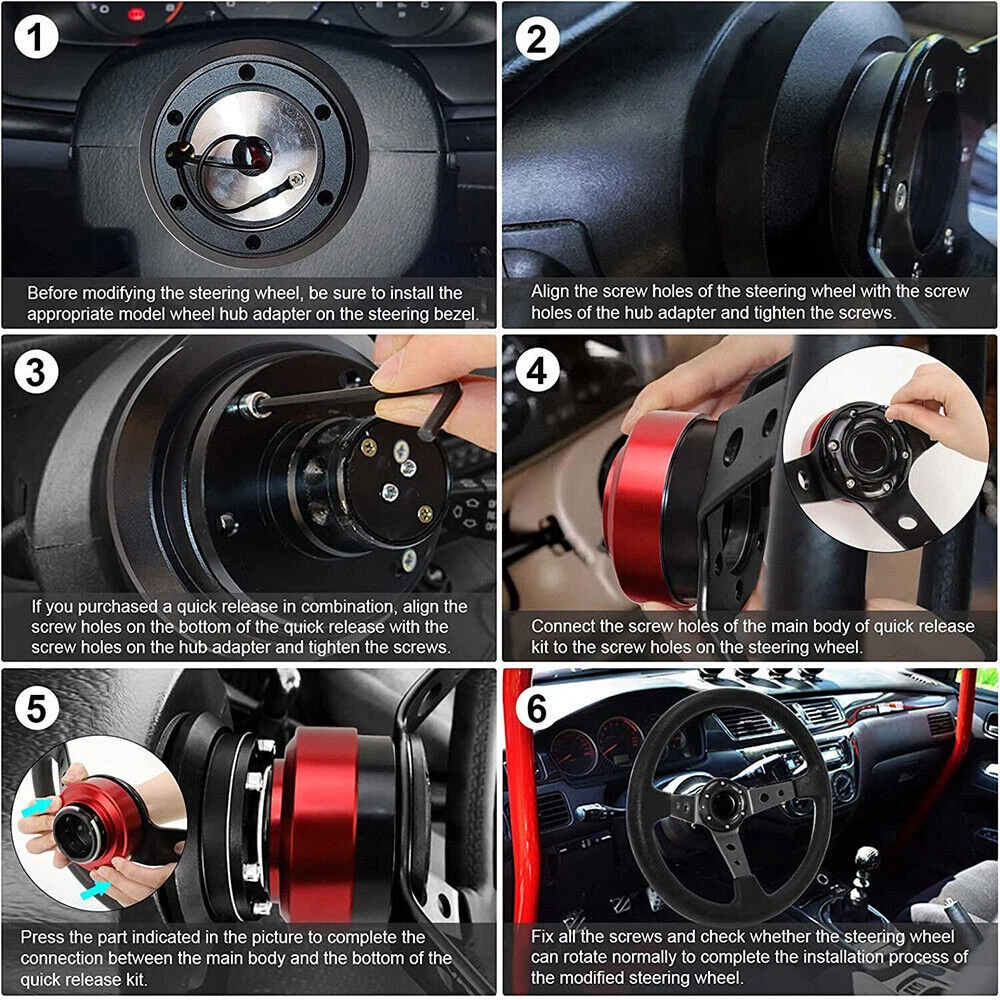 1

Before modifying the steering wheel, be sure to install the appropriate model wheel hub adapter on the steering bezel.

2

Align the screw holes of the steering wheel with the screw holes of the hub adapter and tighten the screws.

3

If you purchased a quick release in combination, align the screw holes on the bottom of the quick release with the screw holes on the hub adapter and tighten the screws.

4

Connect the screw holes of the main body of quick release kit to the screw holes on the steering wheel.

5

Press the part indicated in the picture to complete the connection between the main body and the bottom of the quick release kit.

6

Fix all the screws and check whether the steering wheel can rotate normally to complete the installation process of the modified steering wheel.