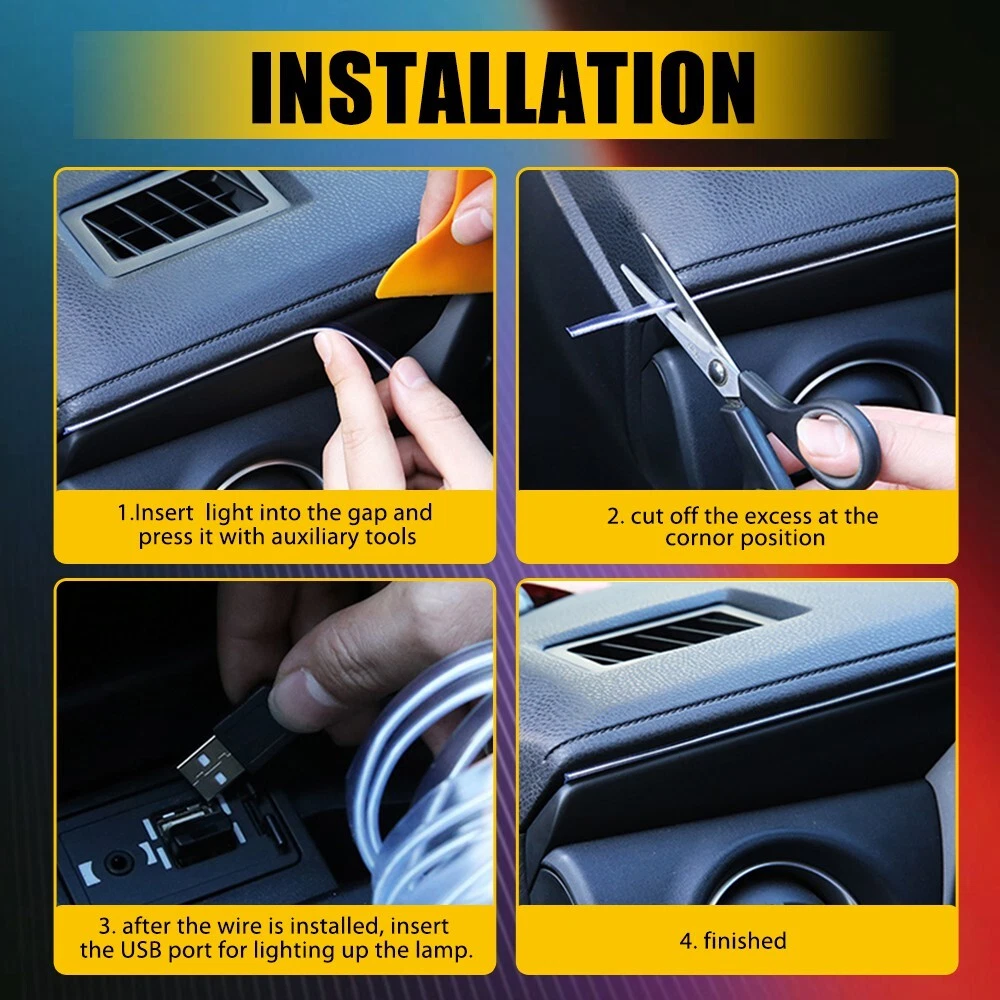 INSTALLATION

1.Insert light into the gap and press it with auxiliary tools

2. cut off the excess at the cornor position

3. after the wire is installed, insert the USB port for lighting up the lamp.

4. finished